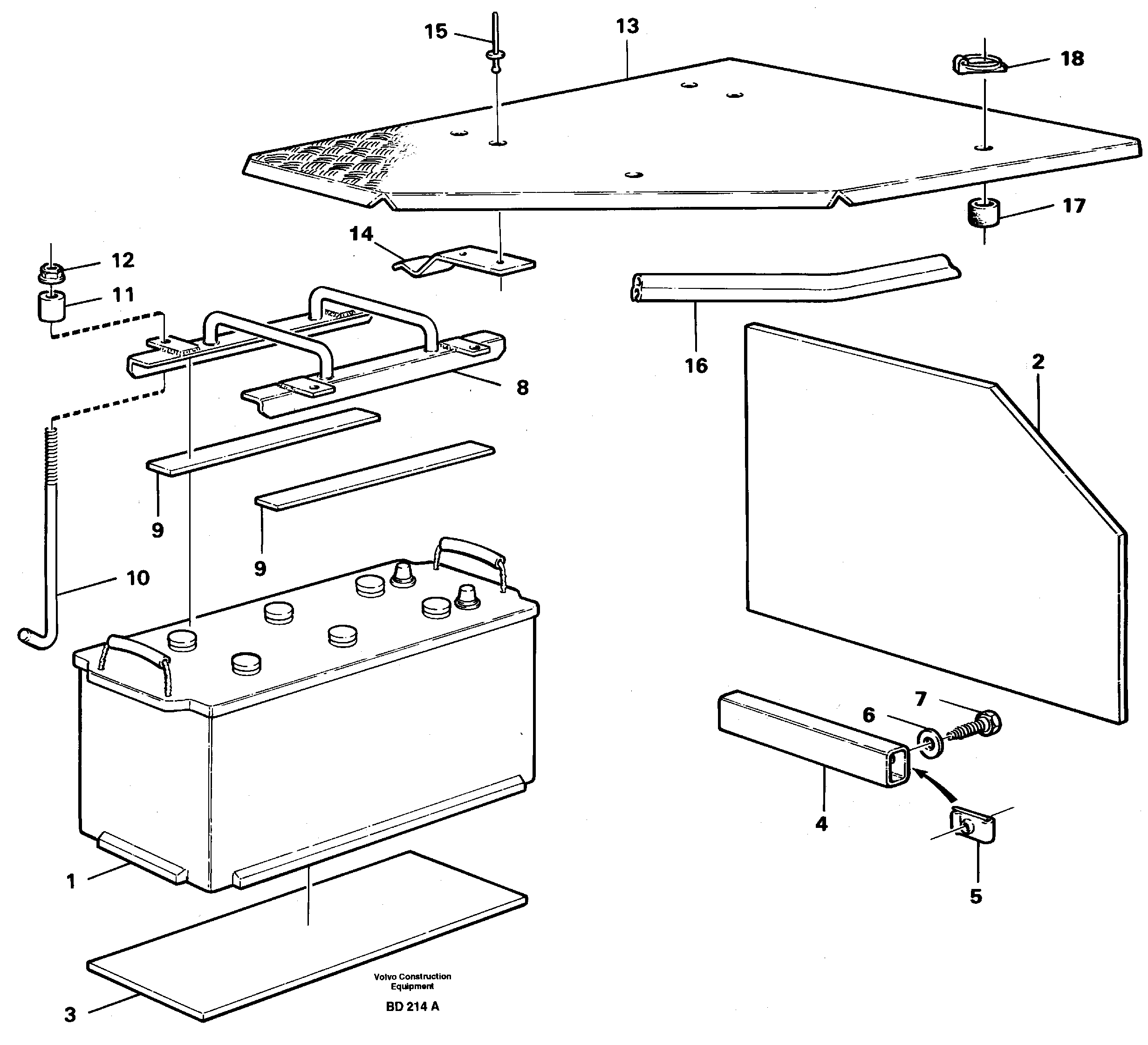 15
13
18
17
14
12
11
16
2
8
9
9
10
7
6
4
5
1
3
Volvo Construction Equipment
BD 214 A