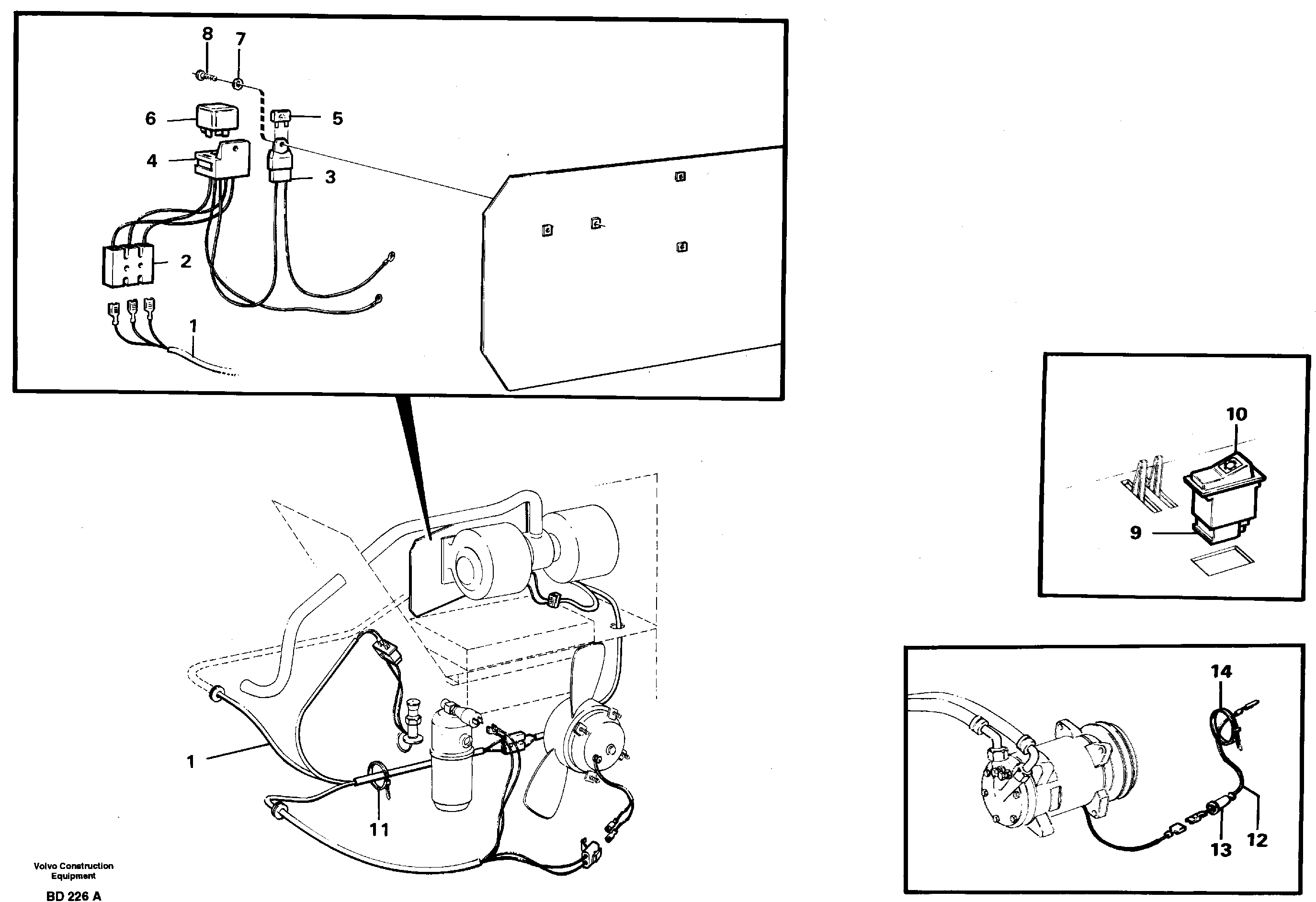 8
7
6
5
4
3
2
1
10
9
1
11
14
13
12
Volvo Construction Equipment
BD 226 A