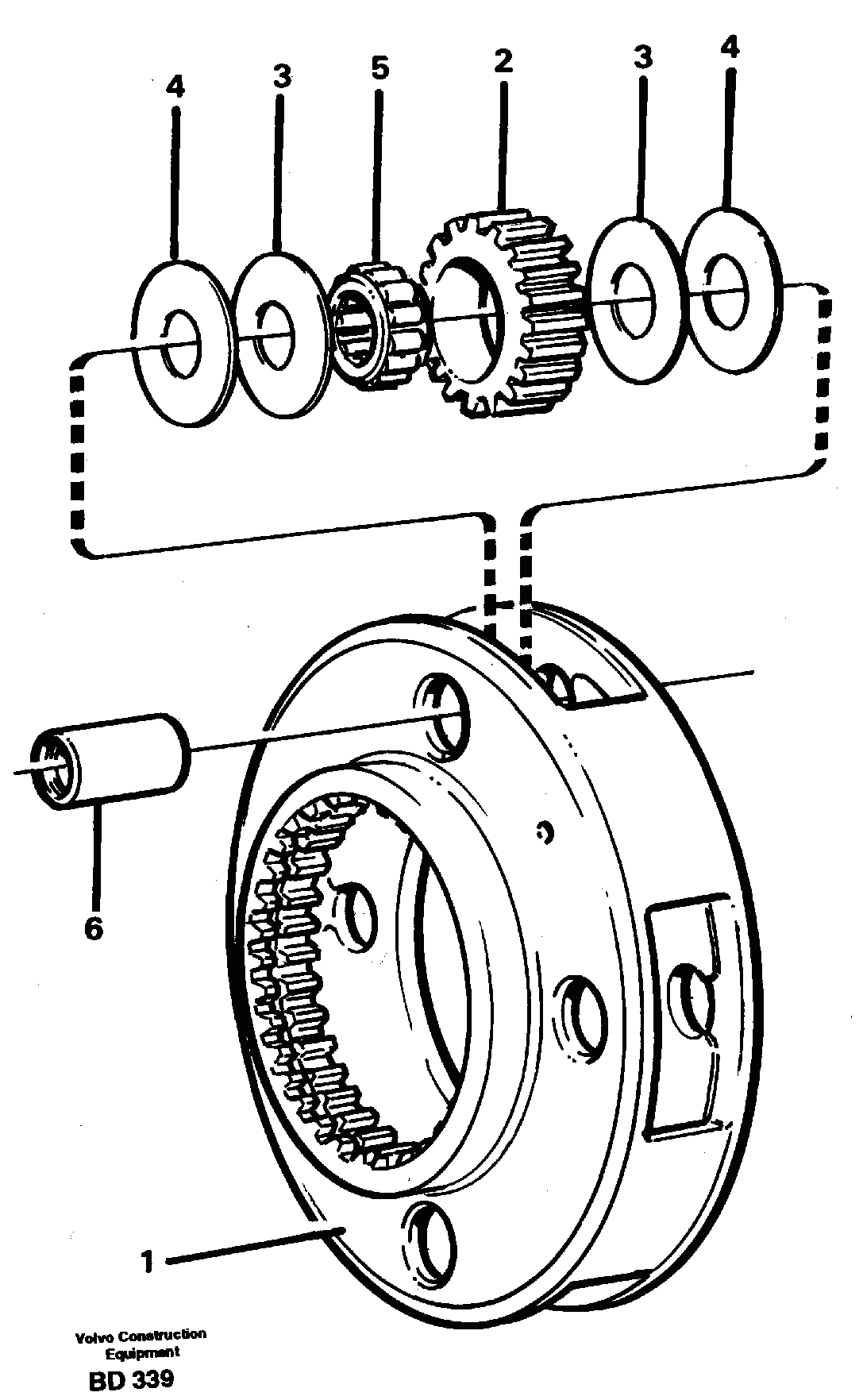 4
3
5
2
3
4
6
1
Volvo Construction Equipment
BD 339