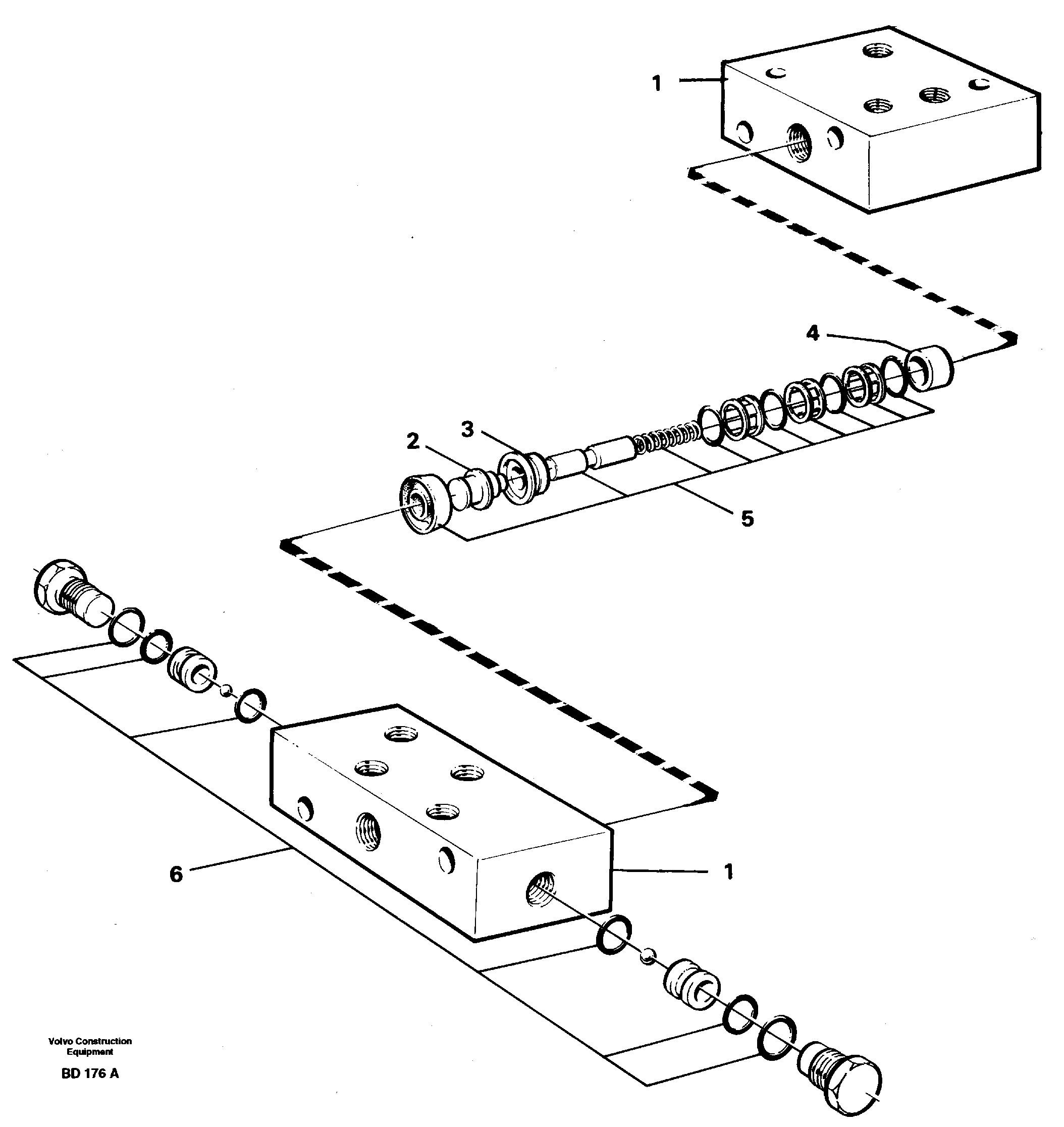 1

4

3

2

5

6

1

Volvo Construction Equipment

BD 176 A