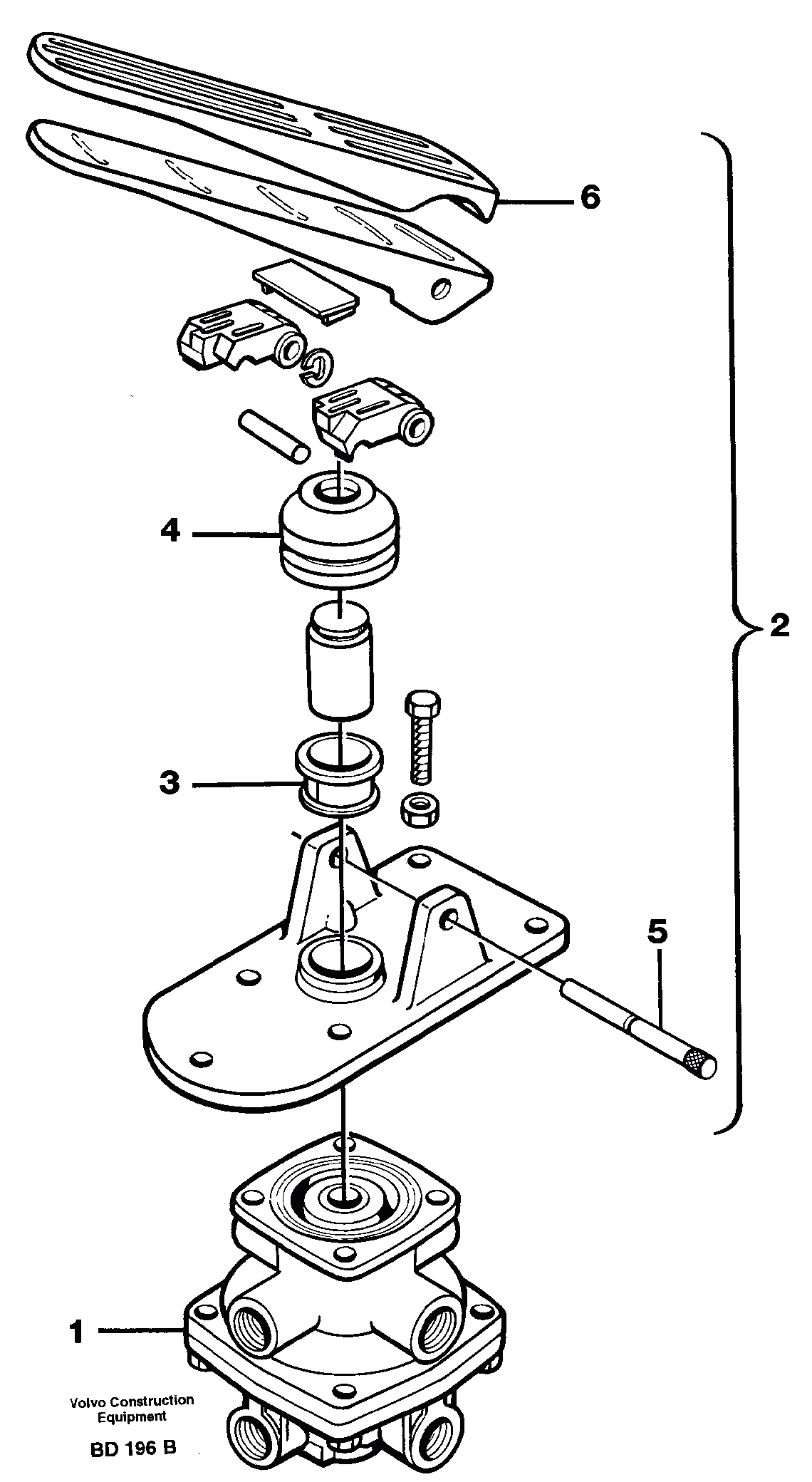 6

4

2

3

5

1

Volvo Construction Equipment

BD 196 B