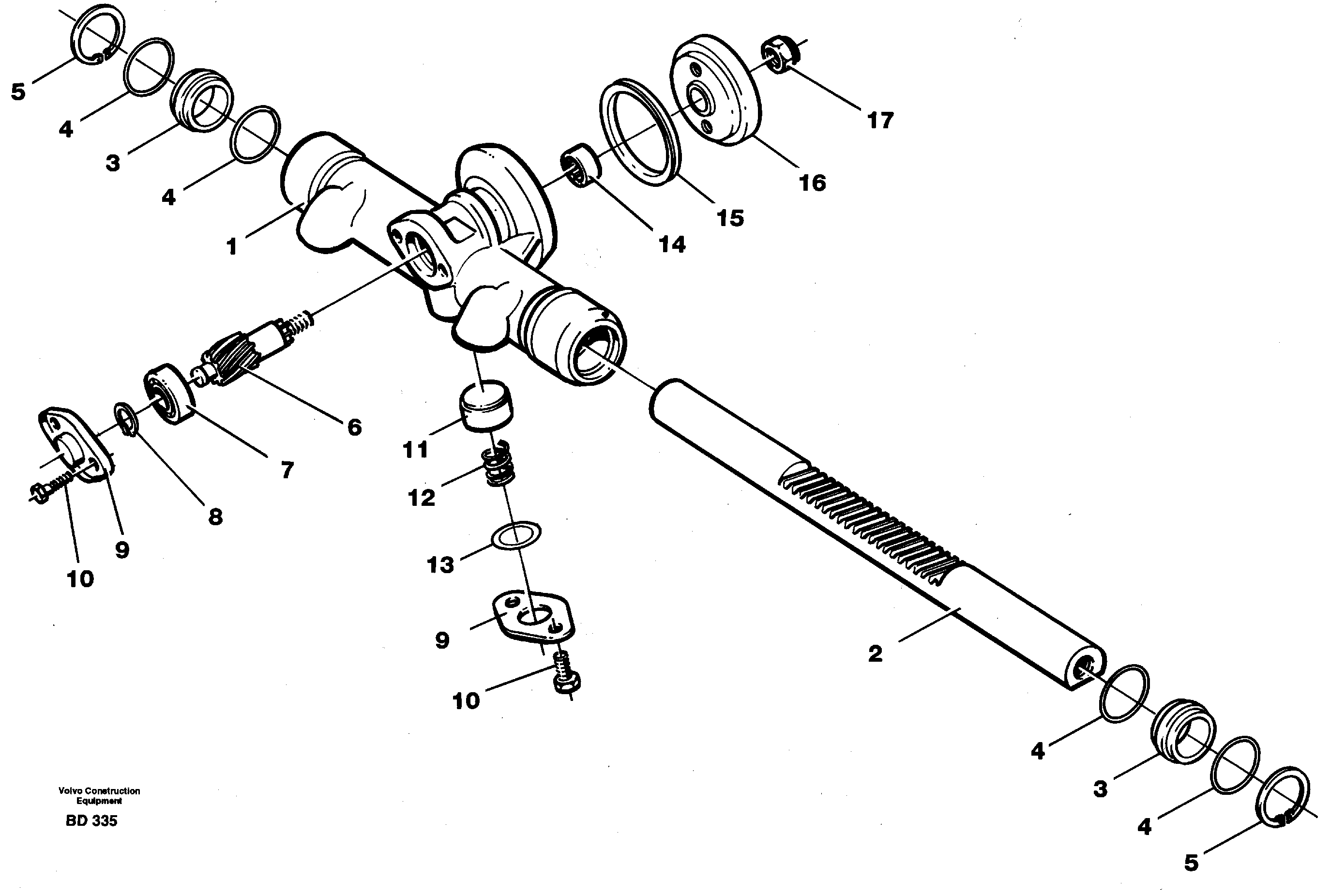 5
4
3
4
1
17
16
15
14
6
7
8
9
10
11
12
13
9
10
2
4
3
4
5

Volvo Construction Equipment
BD 335