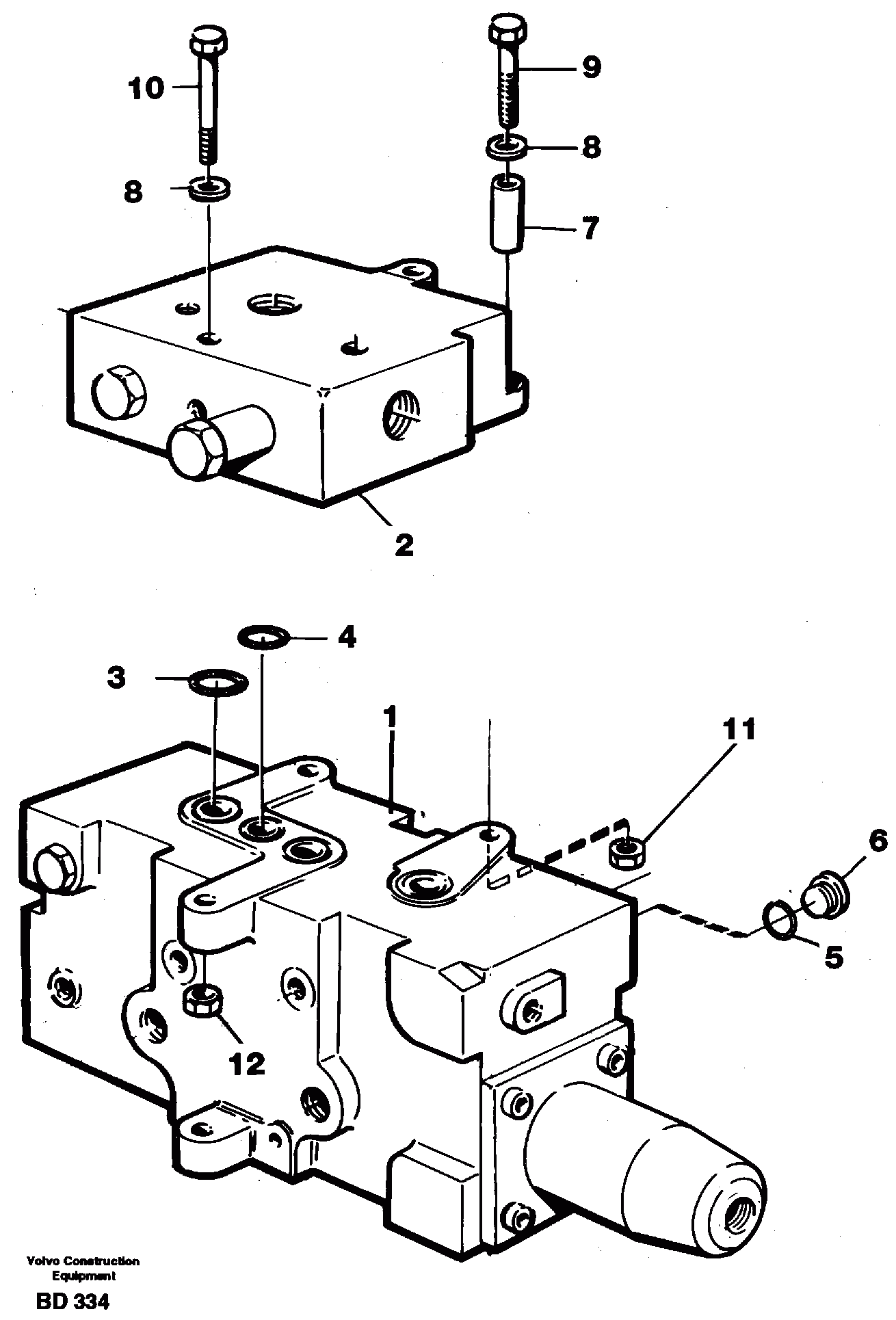 10
9
8
8
7
2
4
3
1
11
6
5
12
Volvo Construction Equipment
BD 334