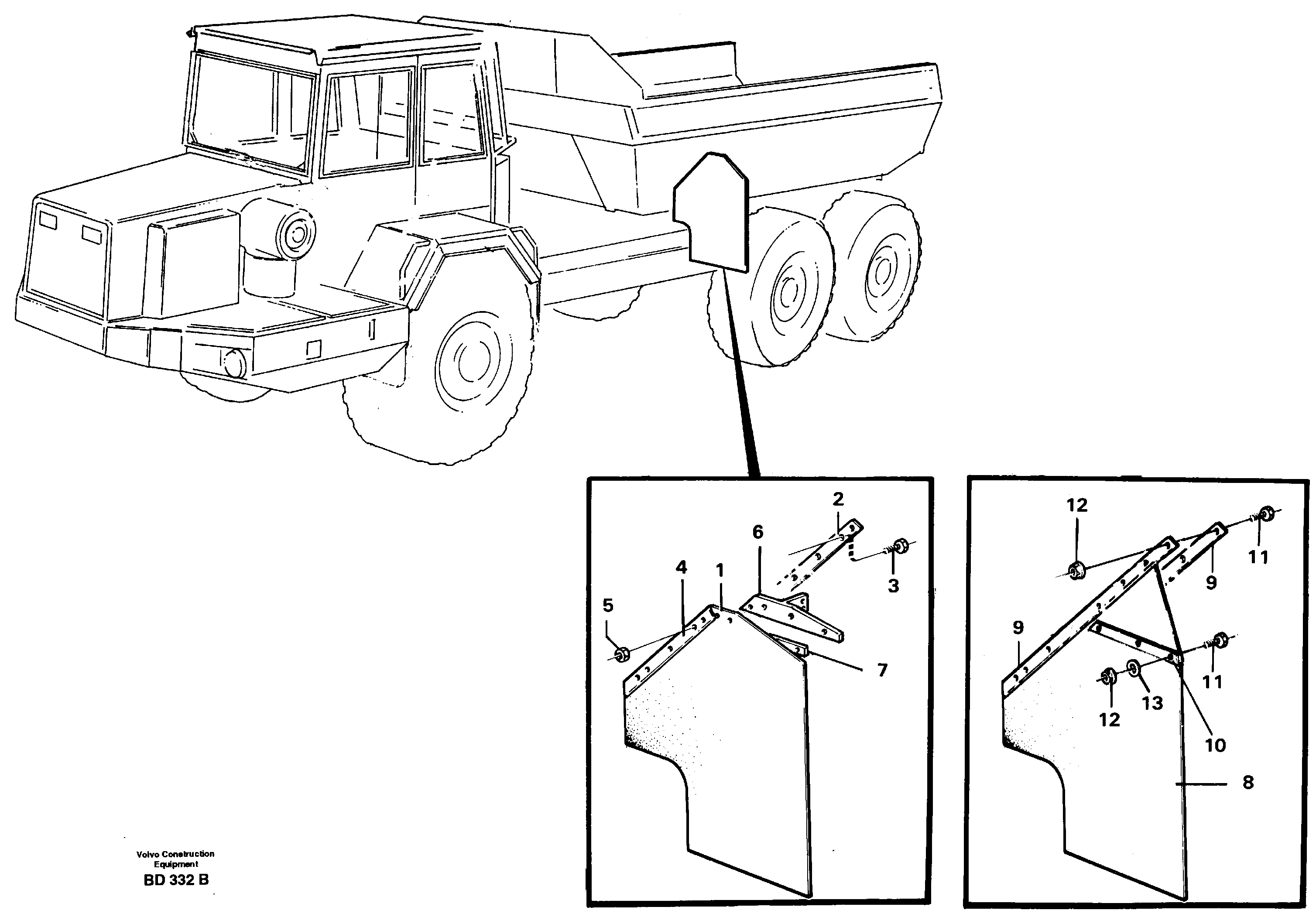 2
6
3
4
1
5
7

12
11
9
9
11
12
13
10
8

Volvo Construction Equipment
BD 332 B