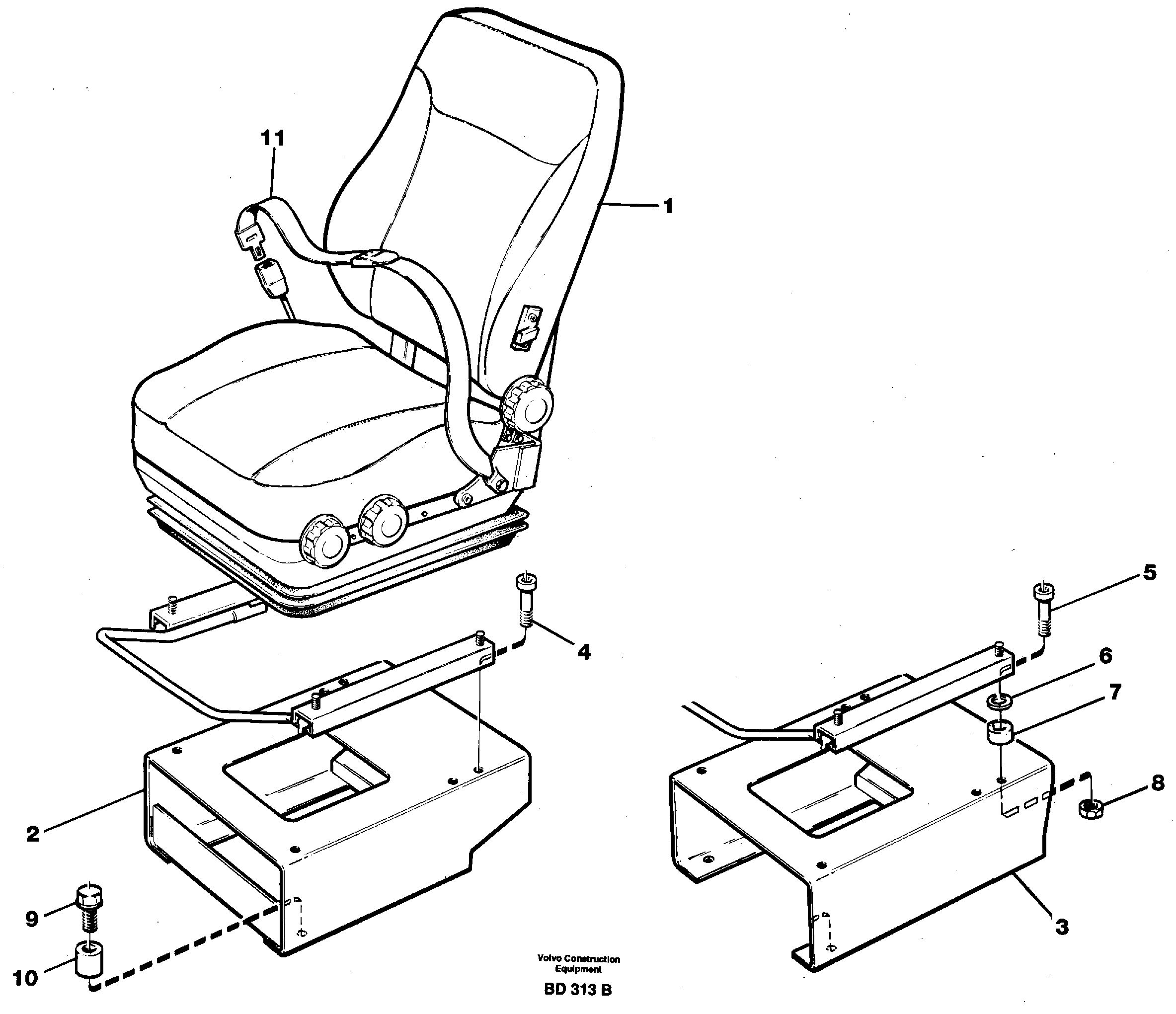 11
1
5
4
6
7
8
2
3
9
10
Volvo Construction Equipment
BD 313 B