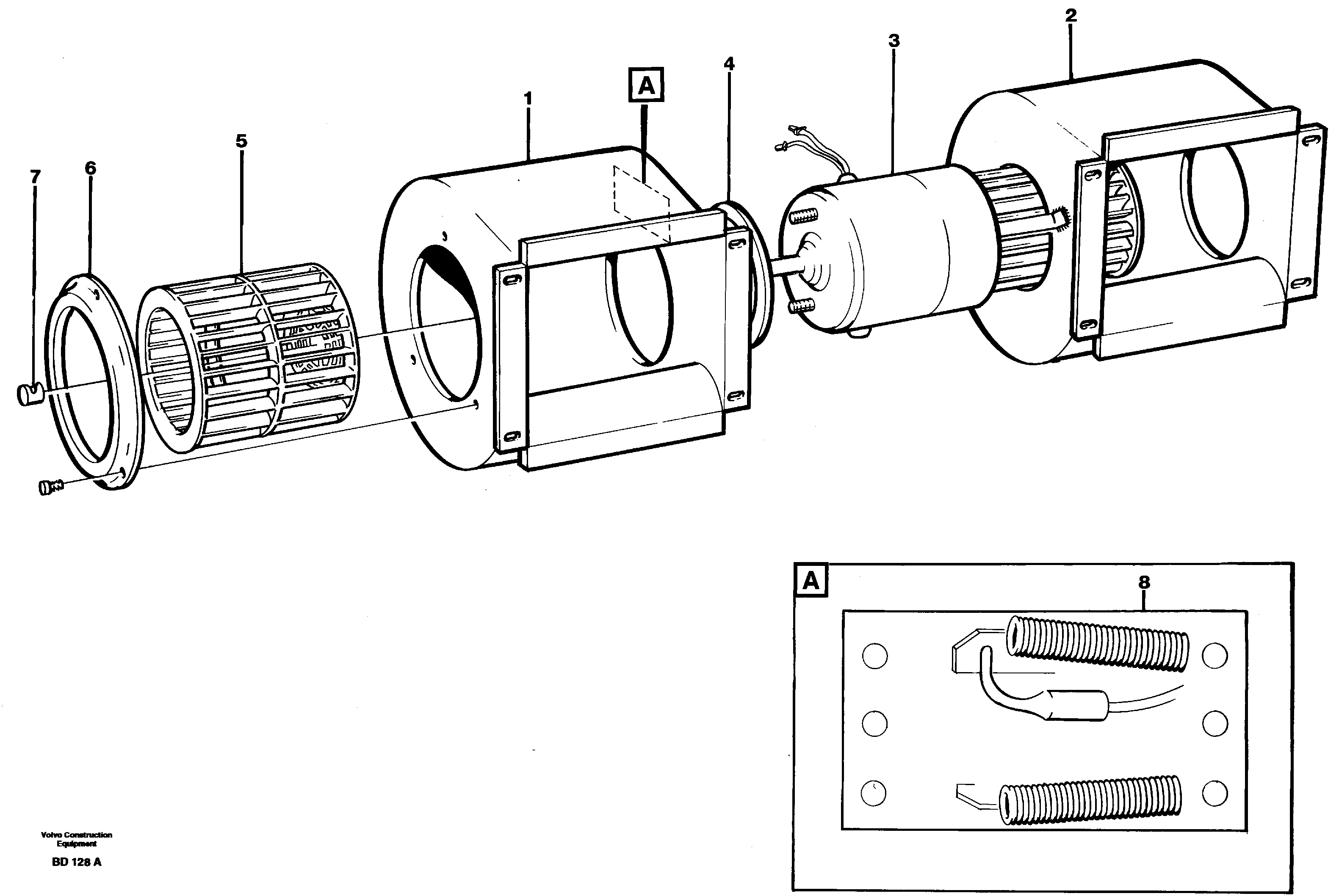 2
3
4
A
1
5
6
7
A
8
Volvo Construction Equipment
BD 128 A