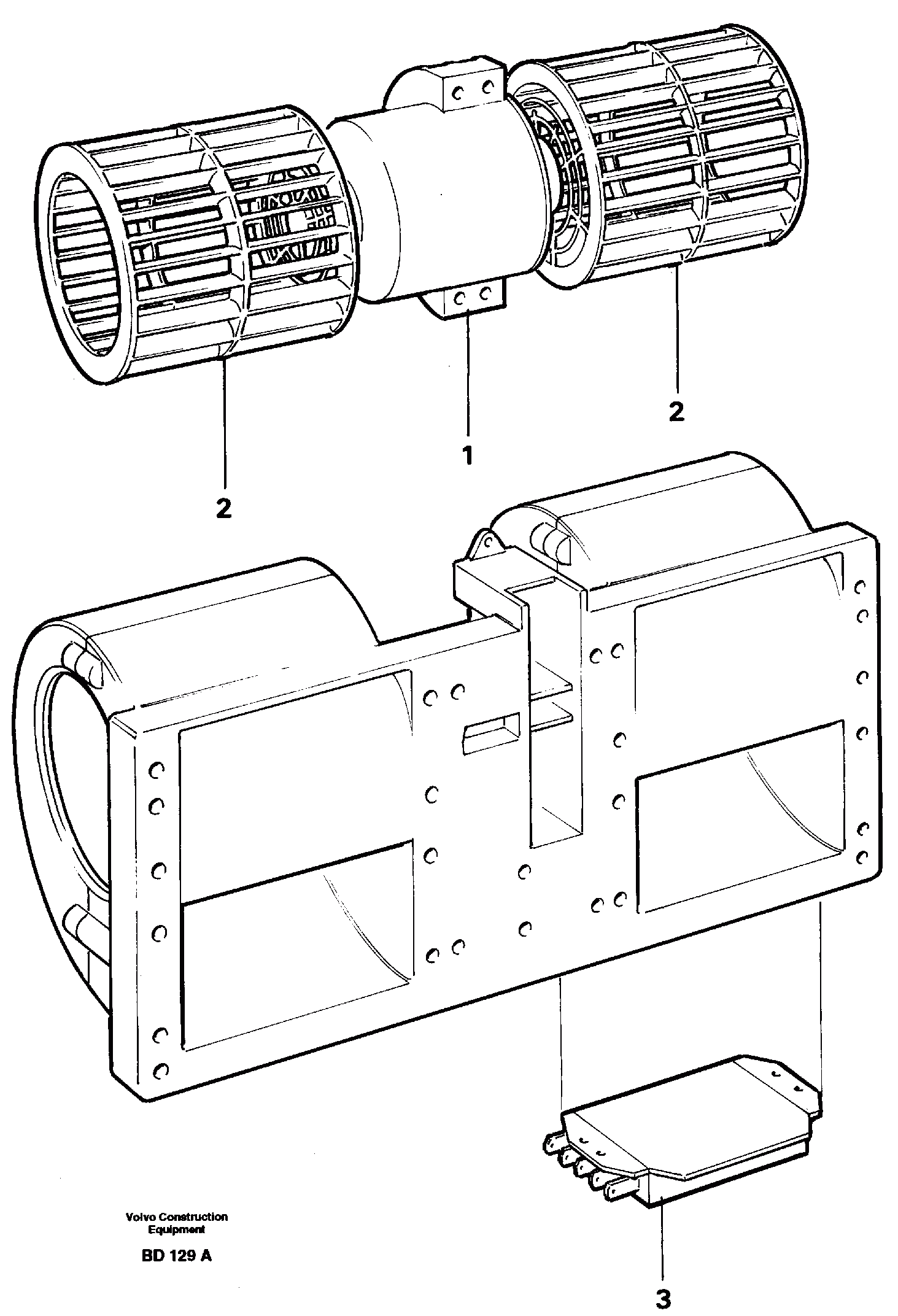 2

1

2

Volvo Construction Equipment

BD 129 A

3