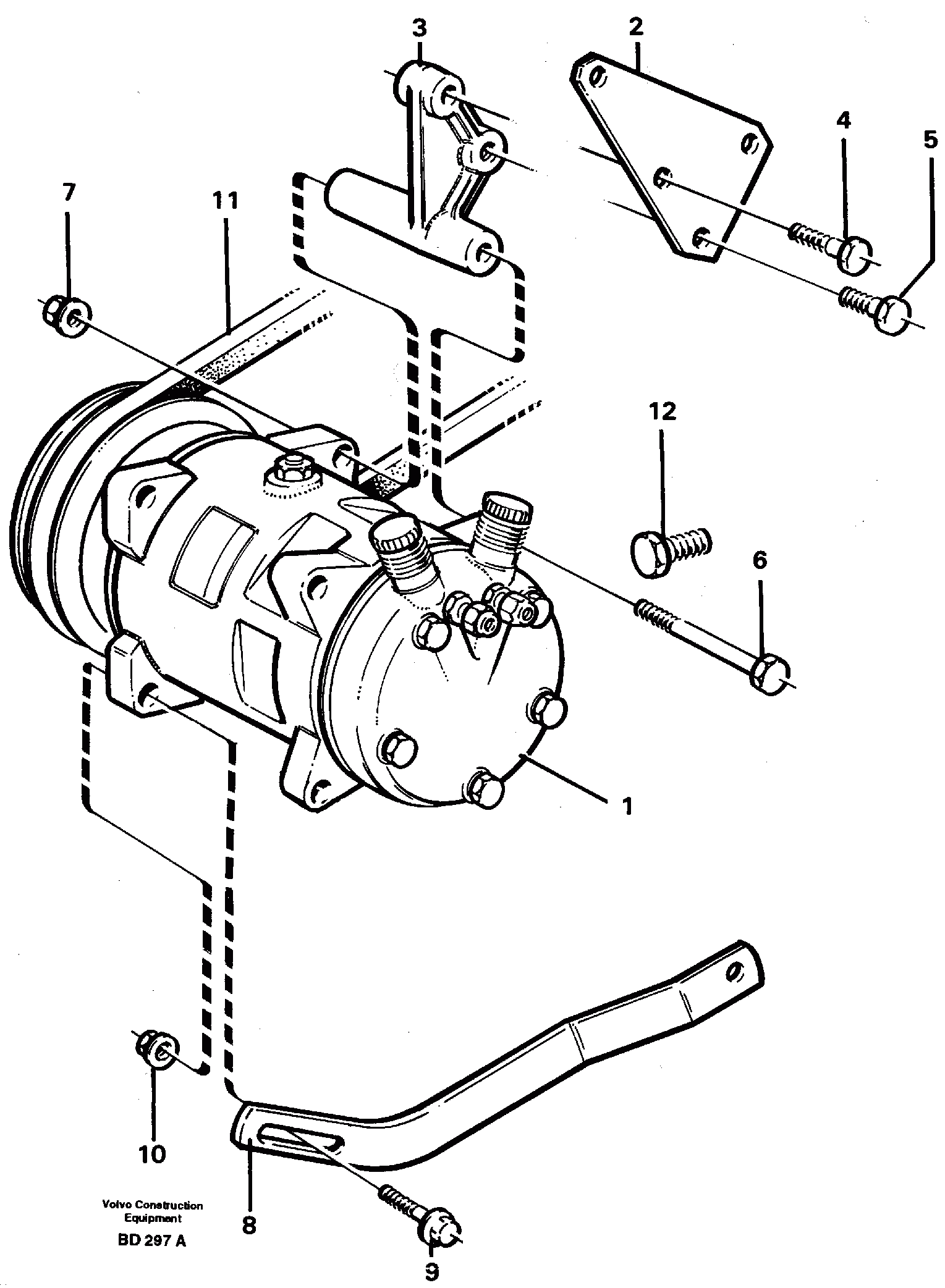 3
2
4
5
7
11
12
6
1
10
8
9
Volvo Construction Equipment
BD 297 A