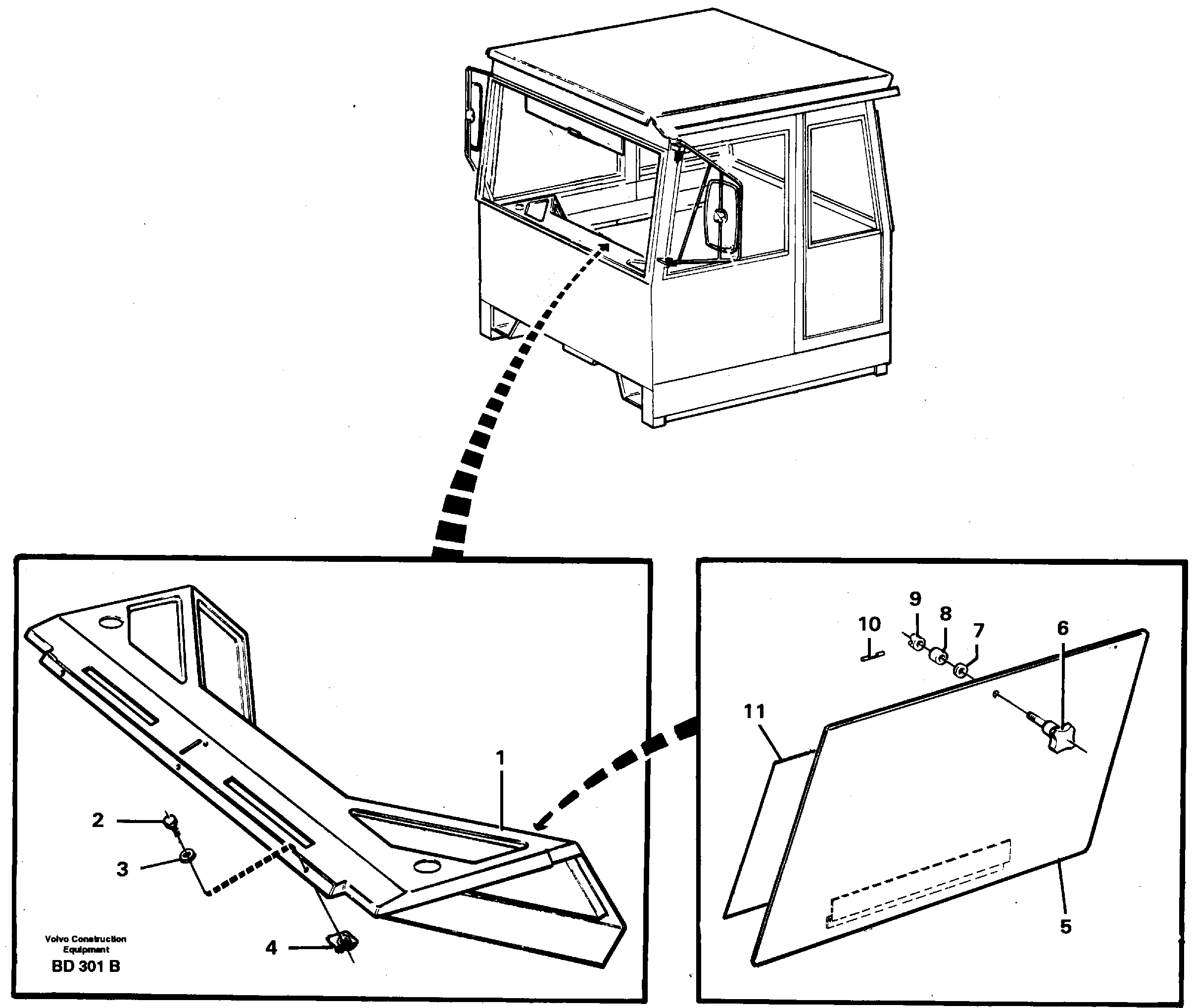 1
2
3
4
Volvo Construction Equipment
BD 301 B
10
9
8
7
6
11
5