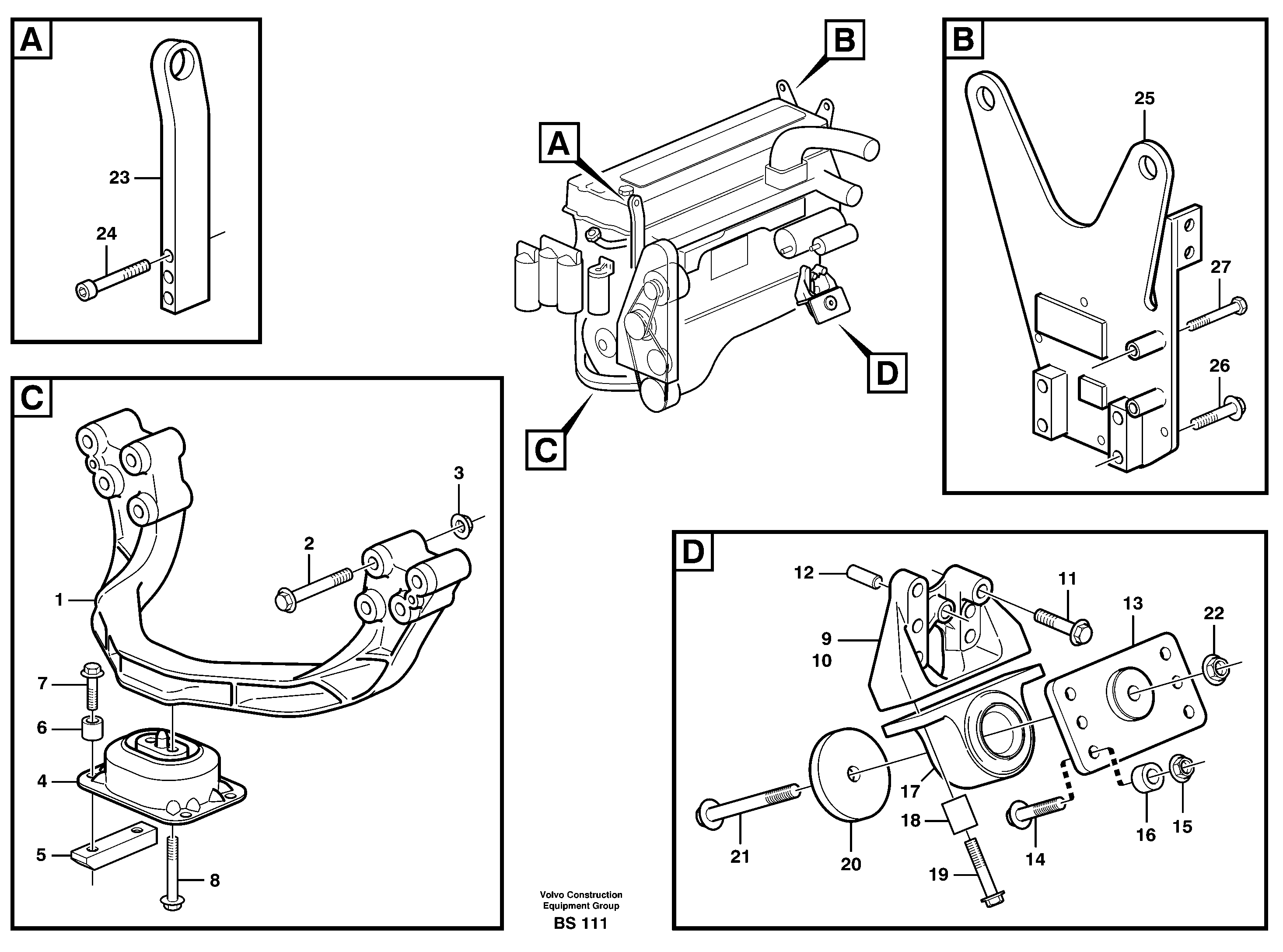 A

23

24

B

A

D

C

B

25

27

26

C

3

2

1

7

6

4

5

8

D

12

11

13

22

9
10

17

18

21

20

19

14

16

15

Volvo Construction Equipment Group

BS 111