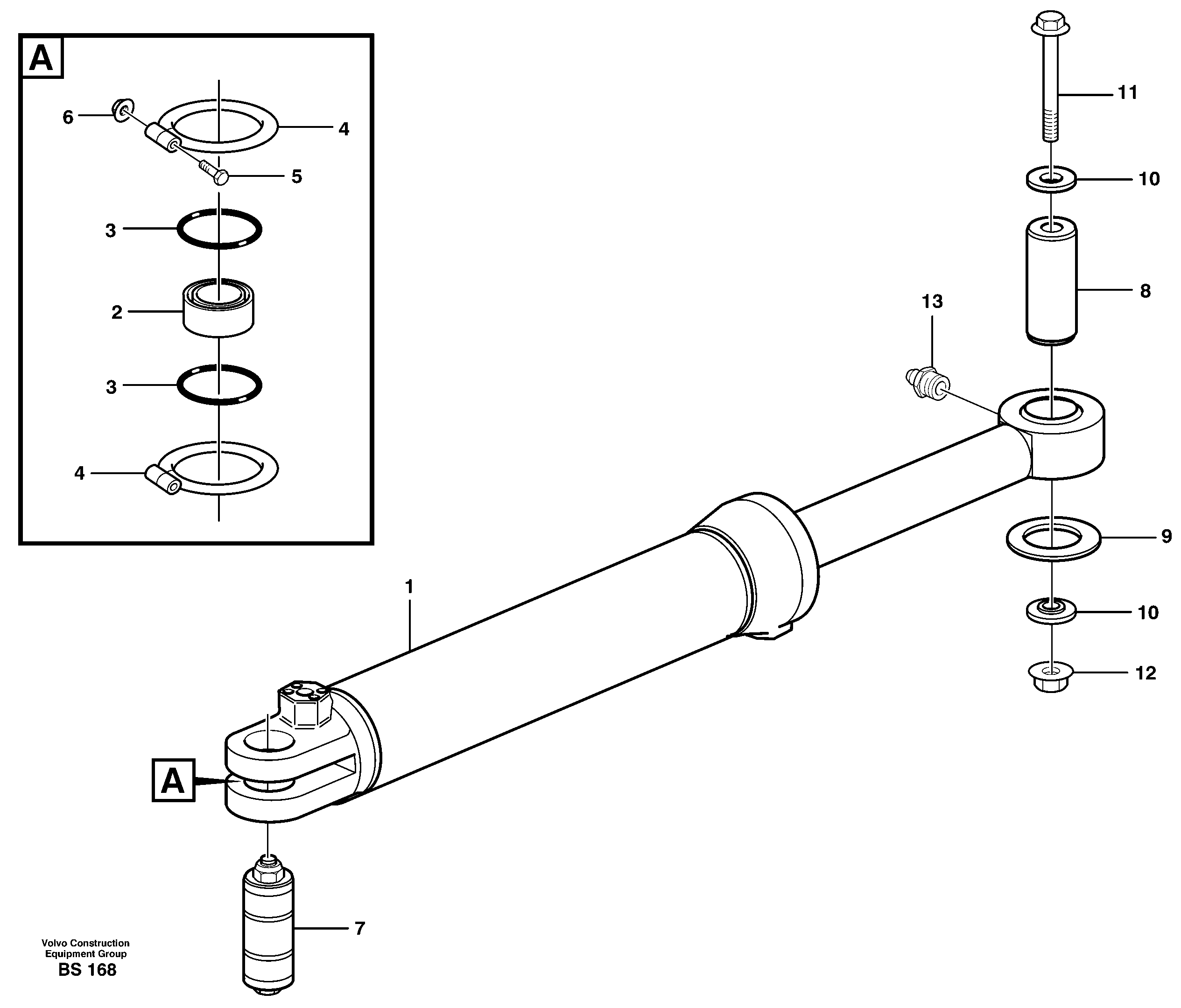 A

6
4
5
3
2
3
4

11
10
8
13
9
10
12
1

A

7

Volvo Construction
Equipment Group
BS 168