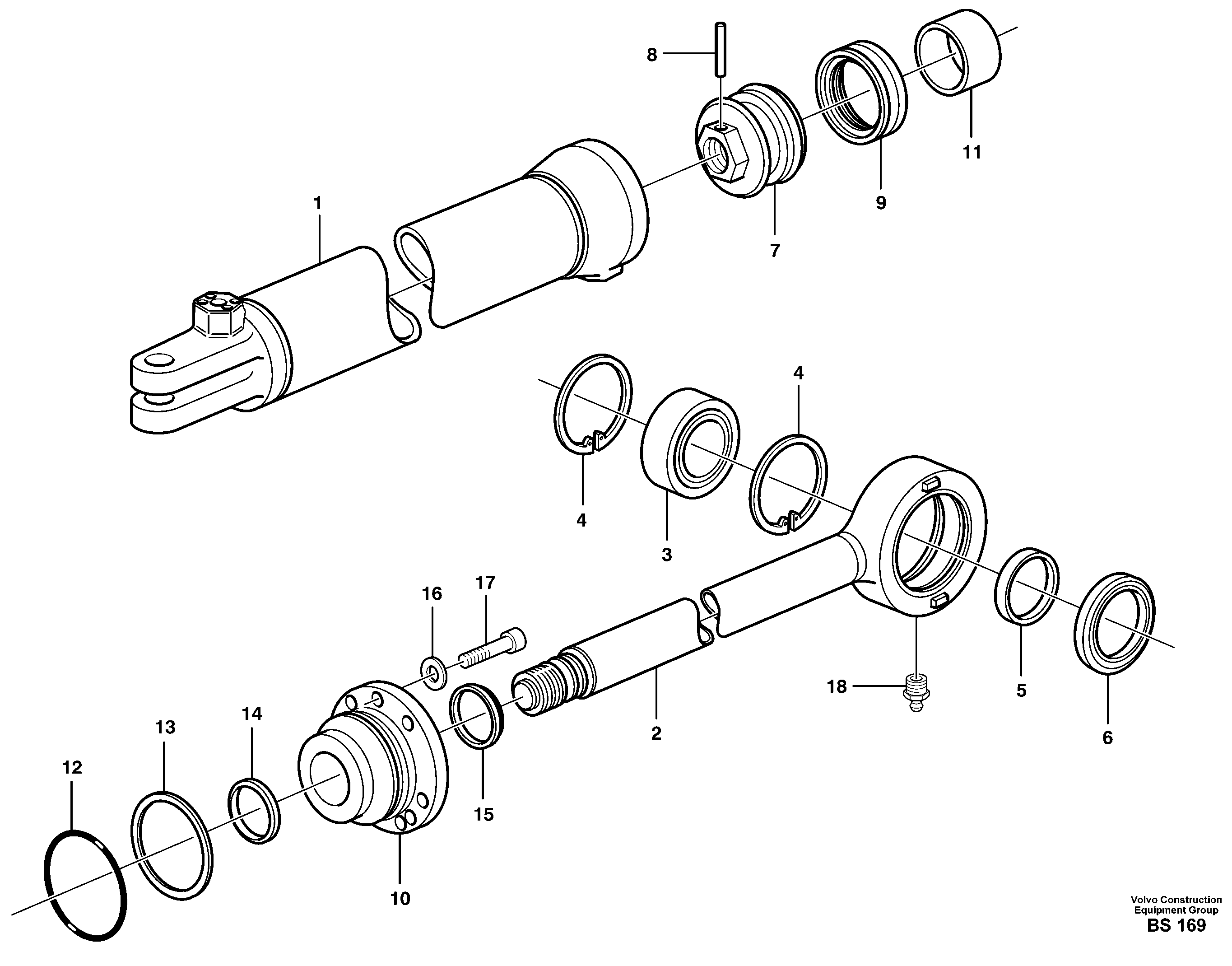 8
11
9
7
1
4
4
3
16
17
18
5
6
2
13
14
12
15
10

Volvo Construction
Equipment Group
BS 169