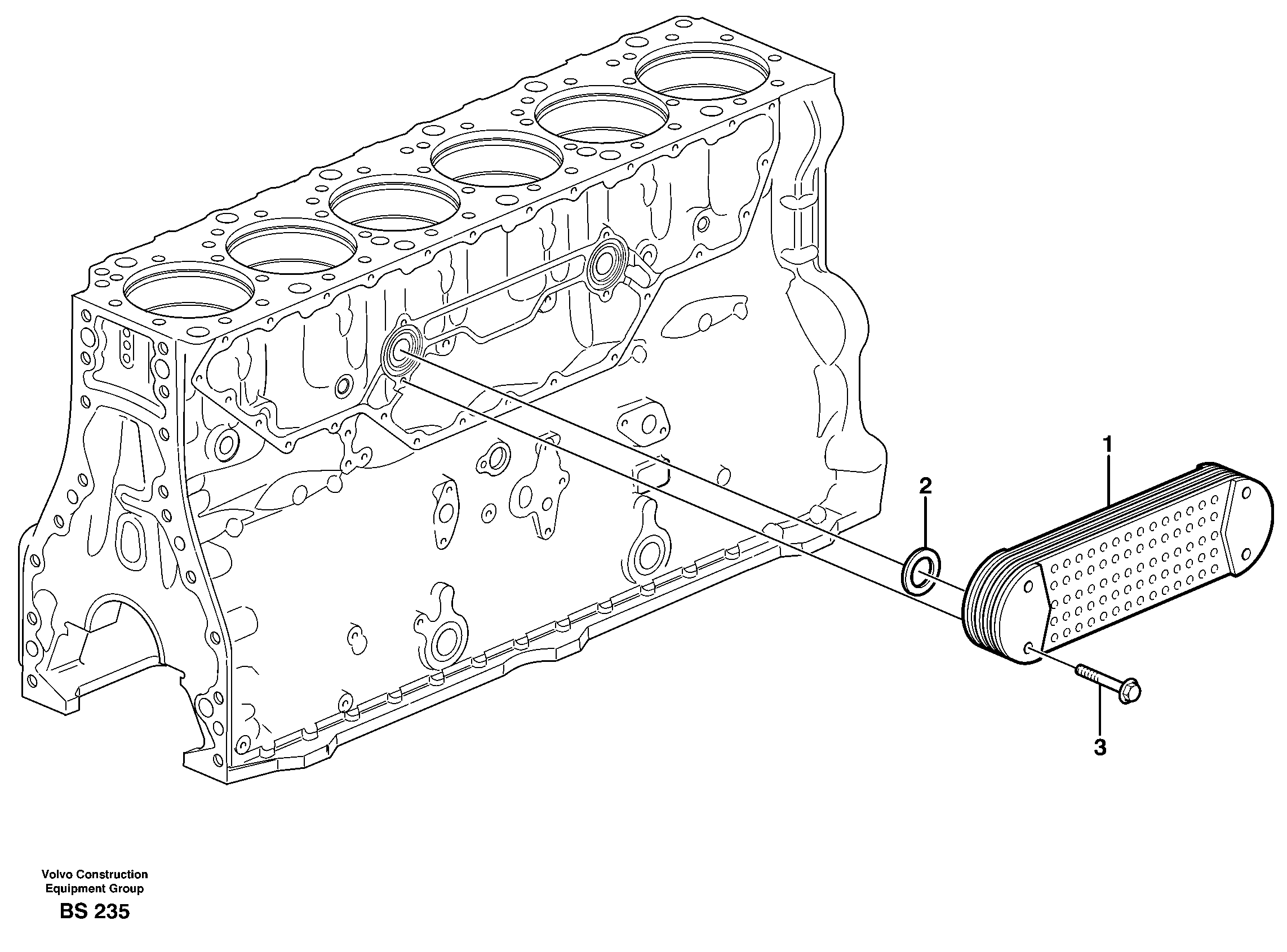 1

2

3

Volvo Construction Equipment Group

BS 235