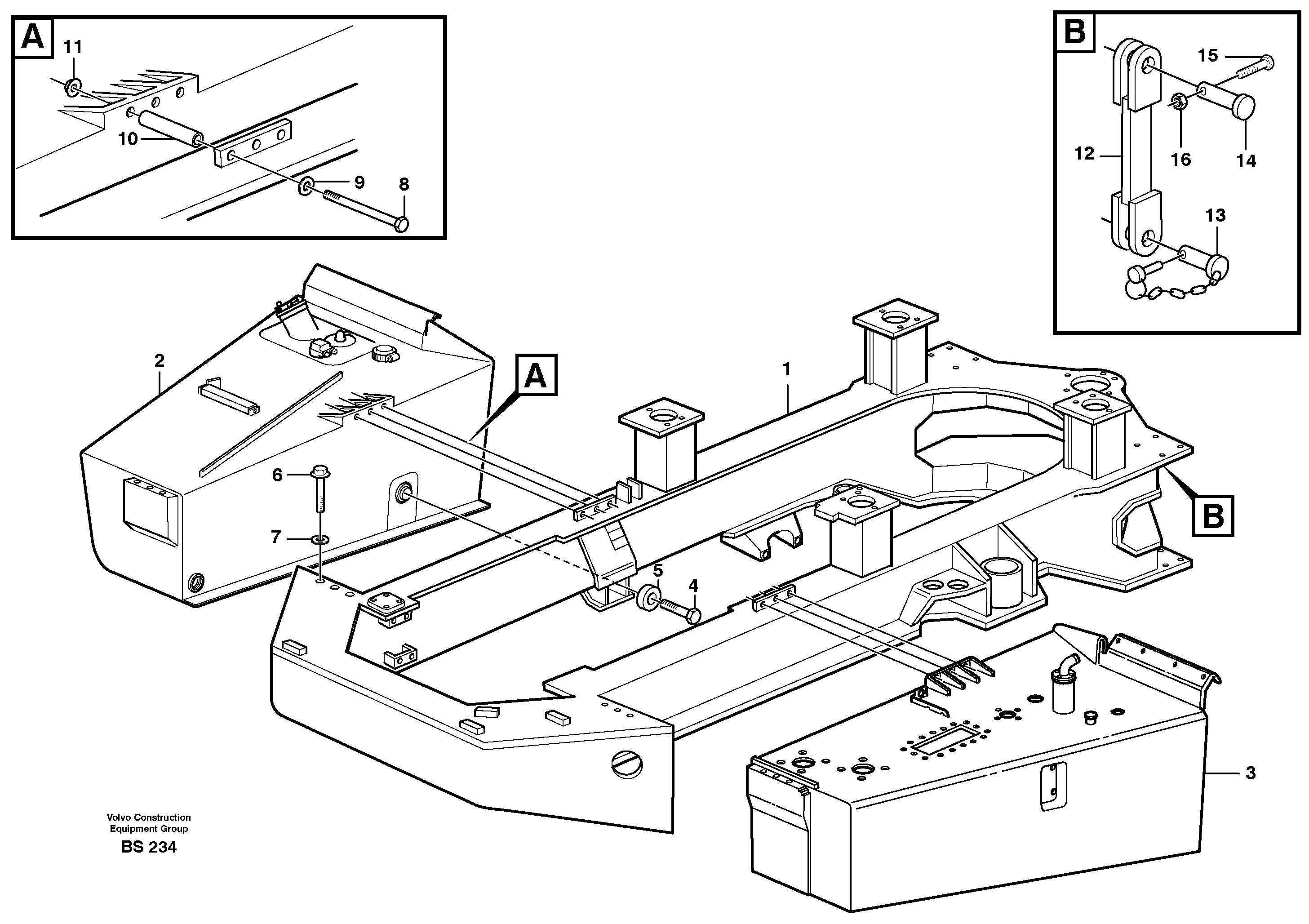 A
11
10
9
8

B
15
12
16
14
13

2
A
1
6
7
5
4
B
3

Volvo Construction Equipment Group
BS 234