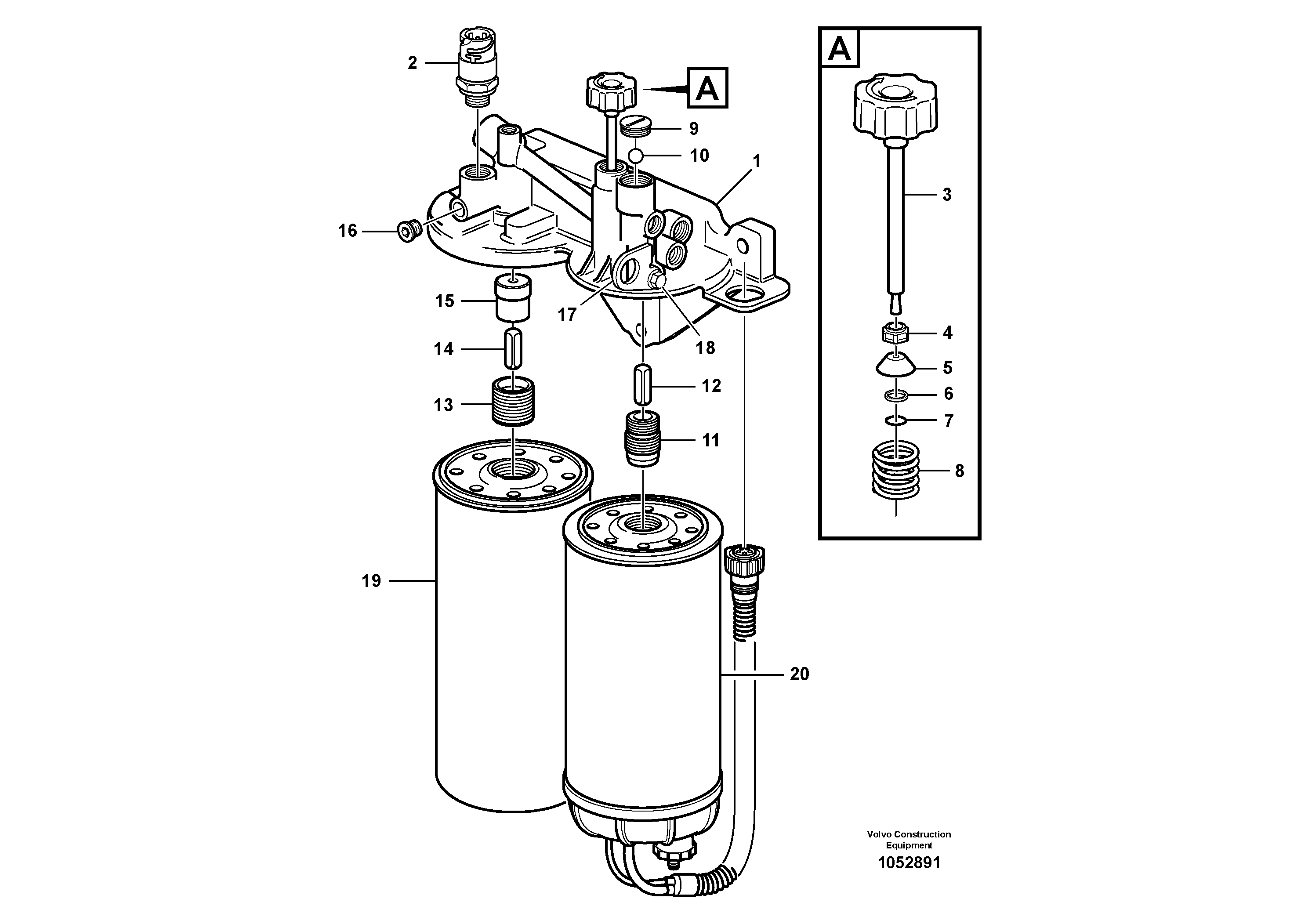 2

A

9

10

1

16

15

17

18

14

12

13

11

19

20

A

3

4

5

6

7

8

Volvo Construction Equipment

1052891