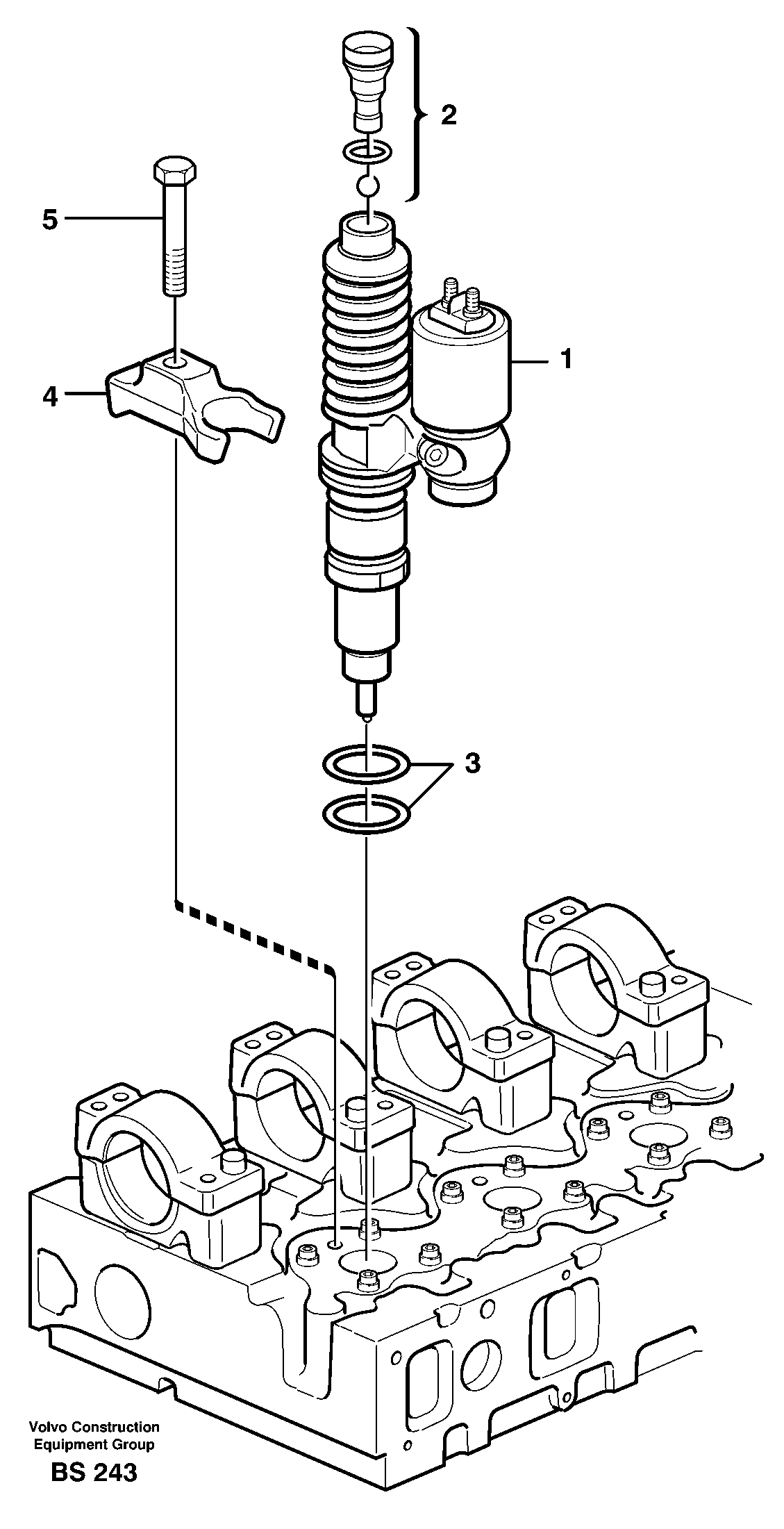 2

5

1

4

3

Volvo Construction Equipment Group

BS 243