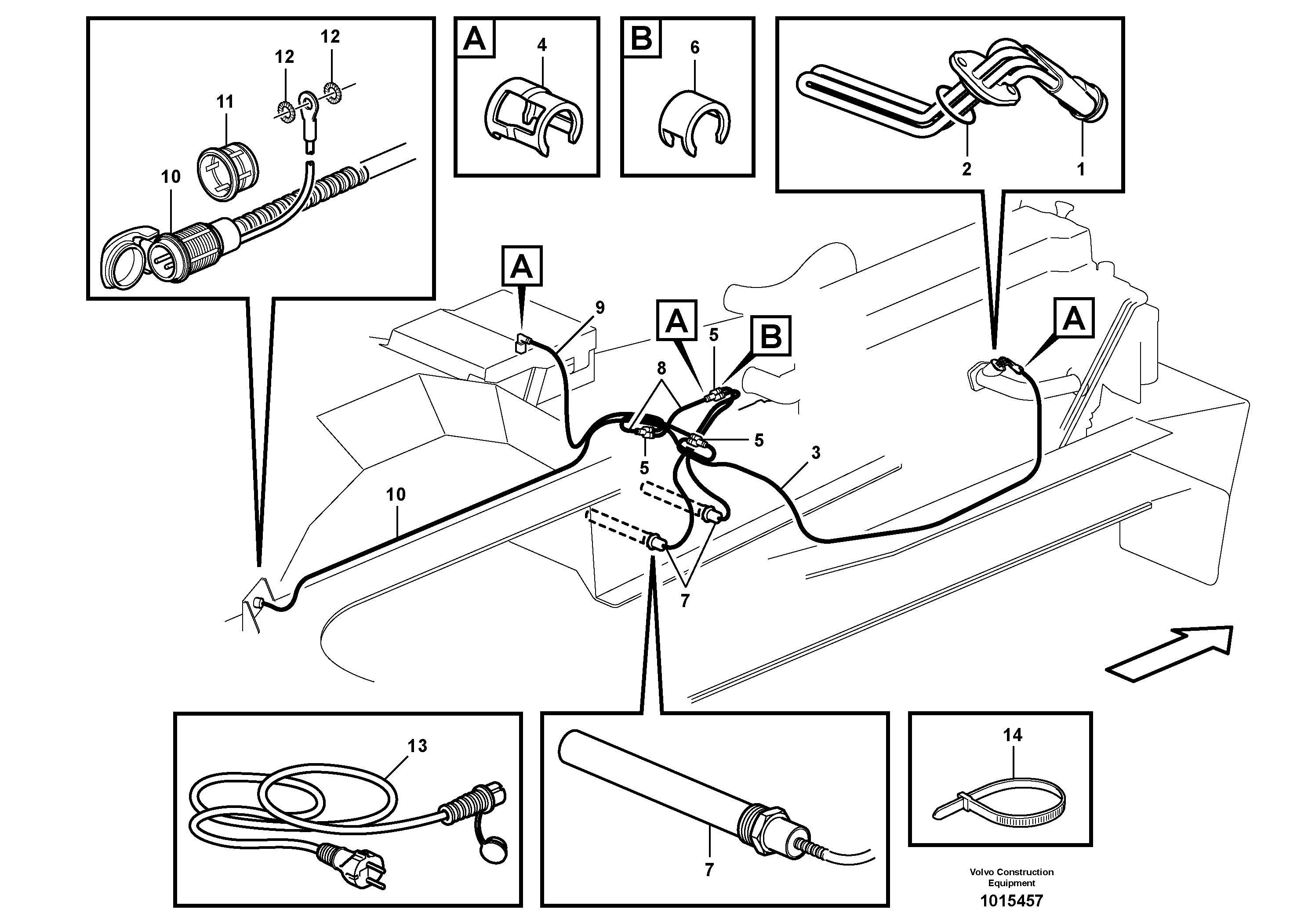 12
12
11
10
A
4
B
6
2
1
A
9
A
5
B
8
5
5
3
A
10
7
13
7
14
Volvo Construction Equipment
1015457