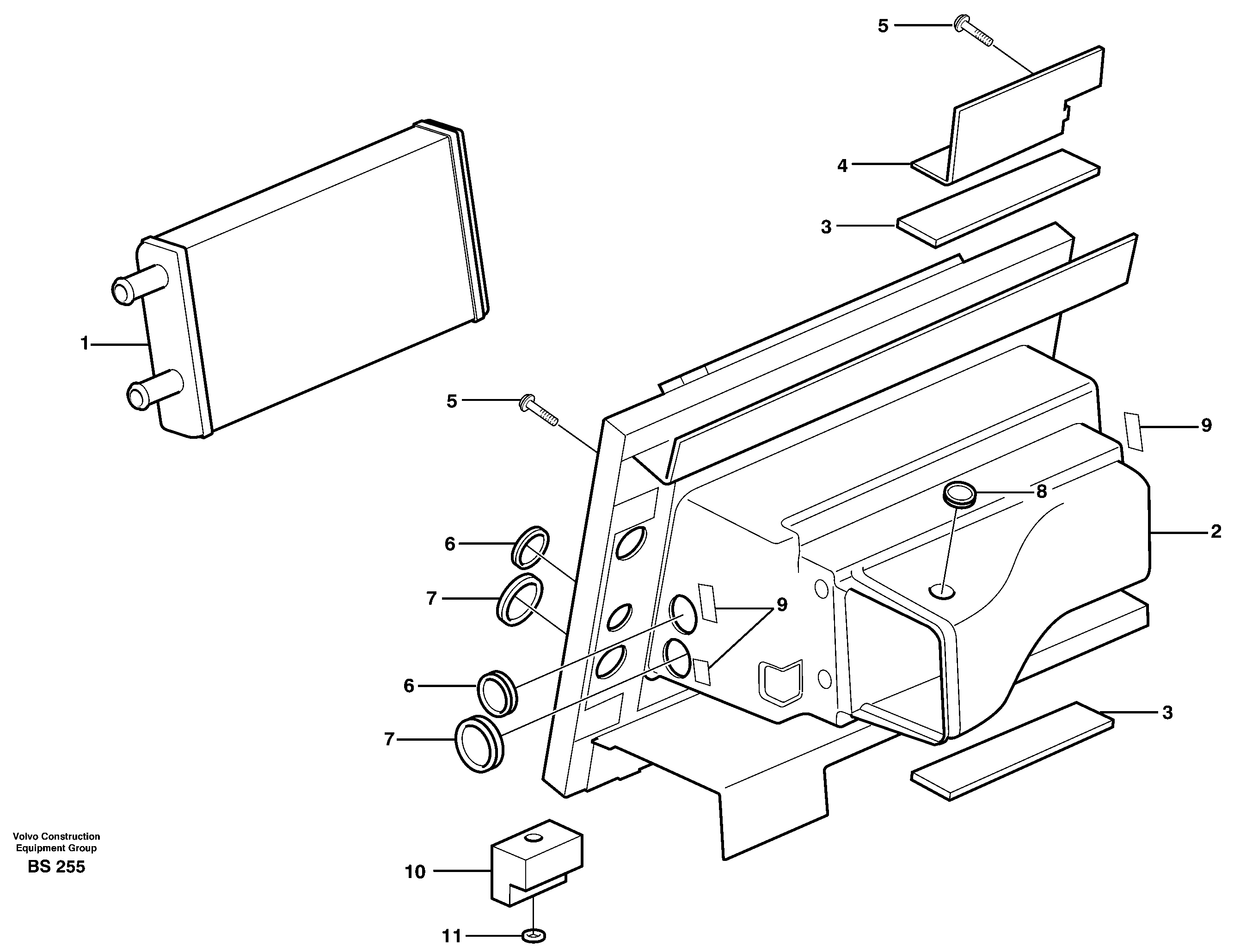 5

4

3

1

5

9

8

2

6

7

9

6

7

3

Volvo Construction Equipment Group
BS 255

10

11