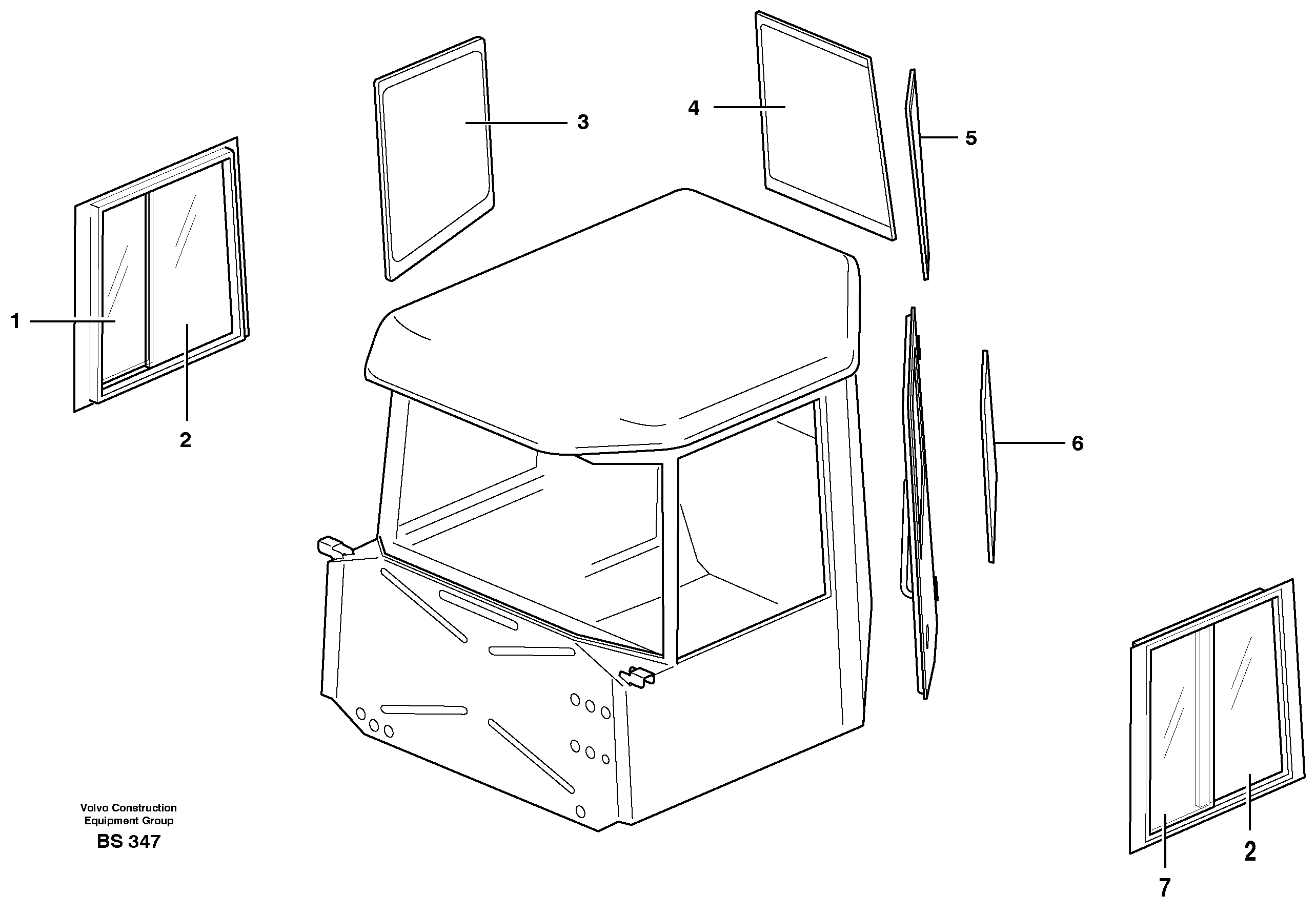 3
4
5
1
2
6
Volvo Construction Equipment Group
BS 347
2
7