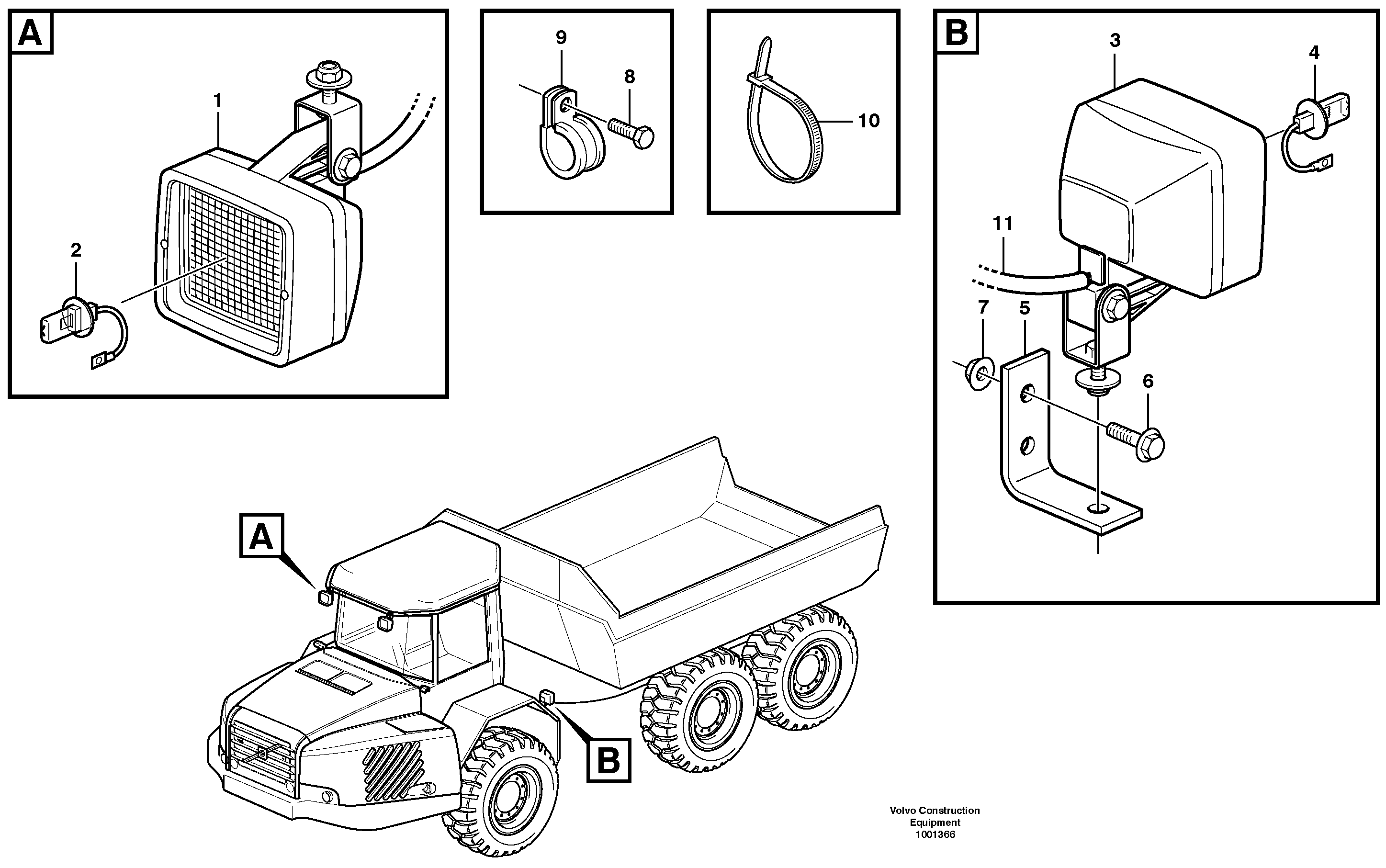 A

1

2

9

8

10

B

3

4

11

7

5

6

A

B

Volvo Construction Equipment
1001366