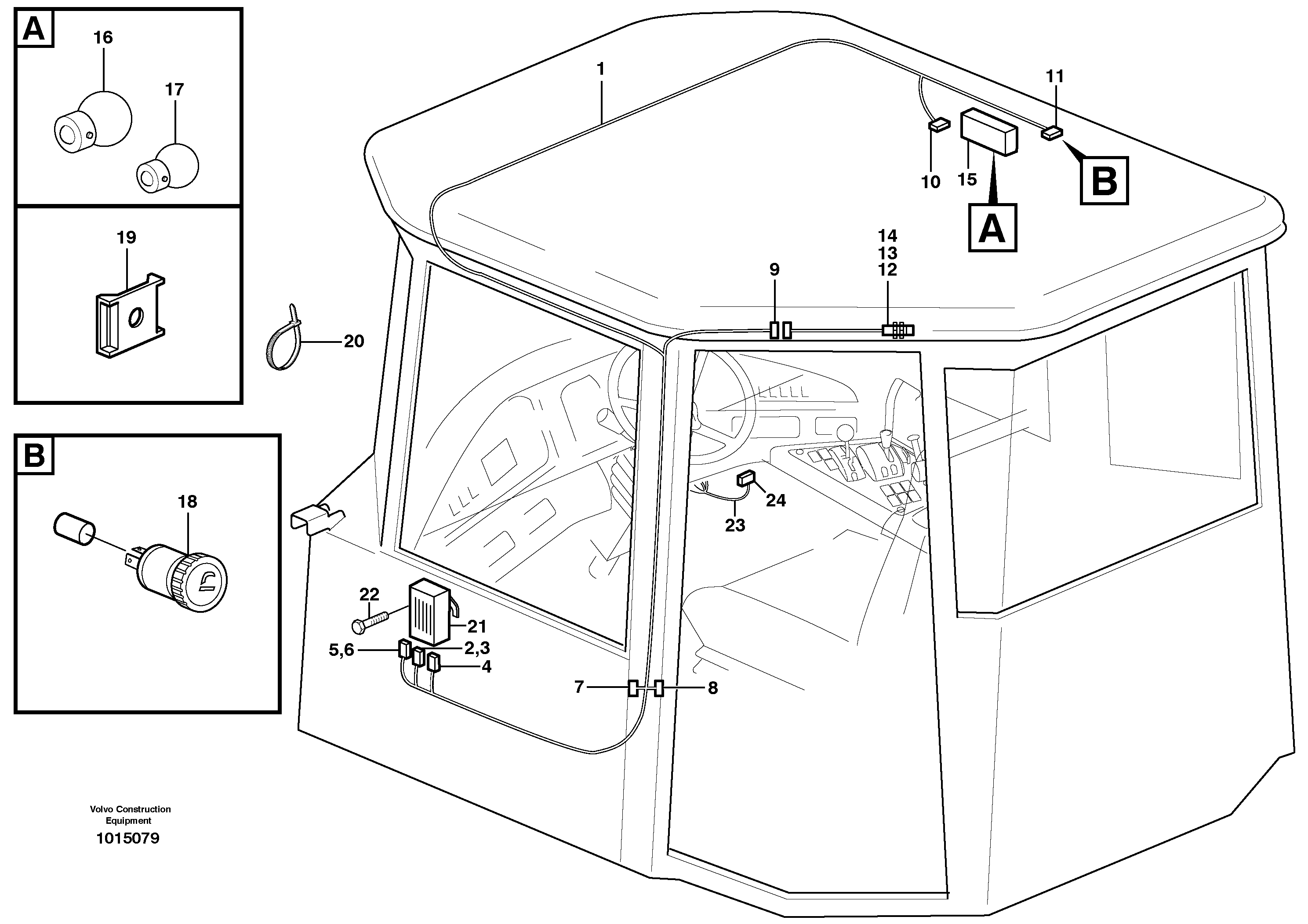 A
16
17
19
20
B
18
1
11
10
15
B
A
14
13
12
9
24
23
22
21
5,6
2,3
4
7
8
Volvo Construction Equipment
1015079