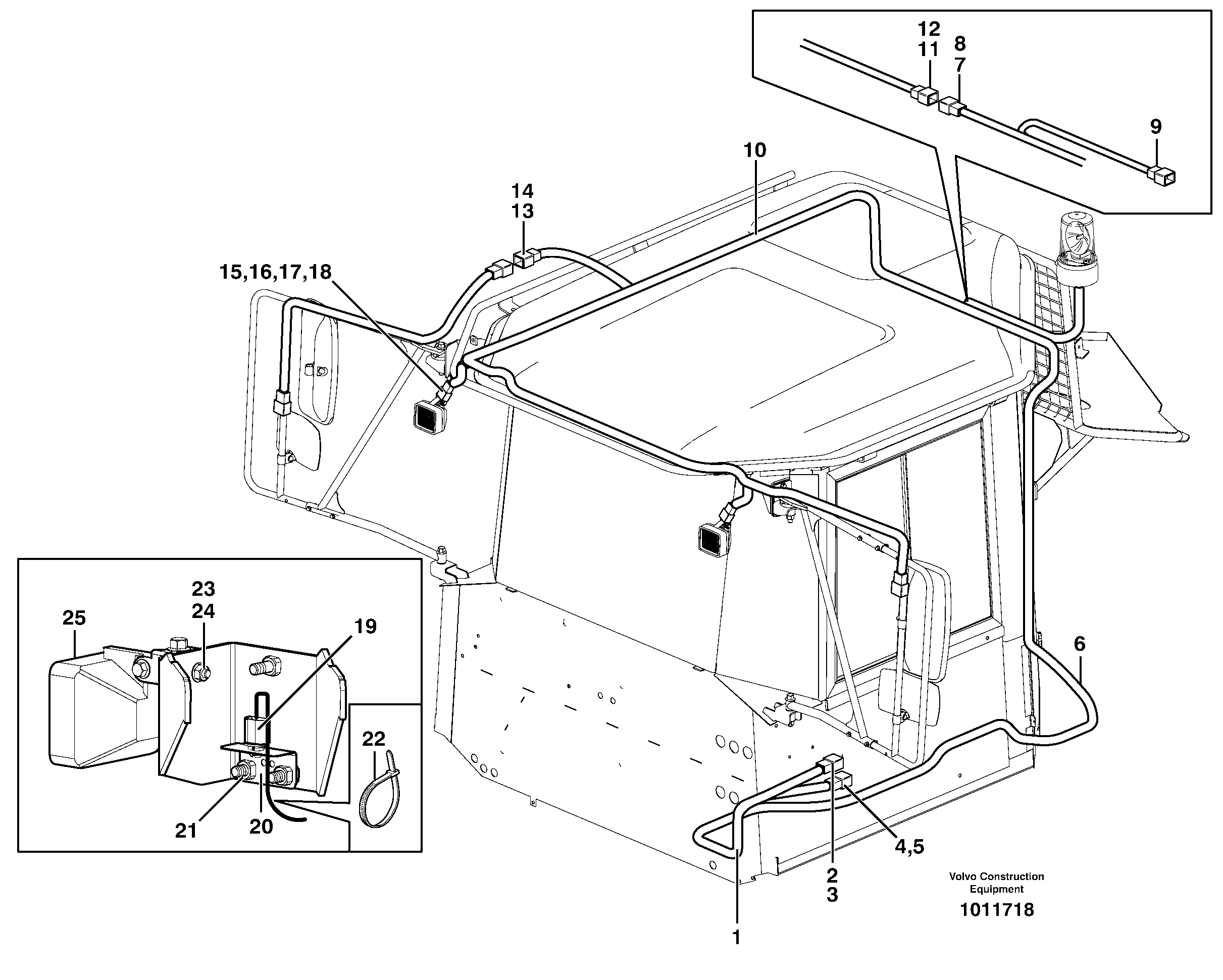 12
11
8
7
9
10
14
13
15,16,17,18
23
24
25
19
22
21
20
6
4,5
2
3
1
Volvo Construction Equipment
1011718