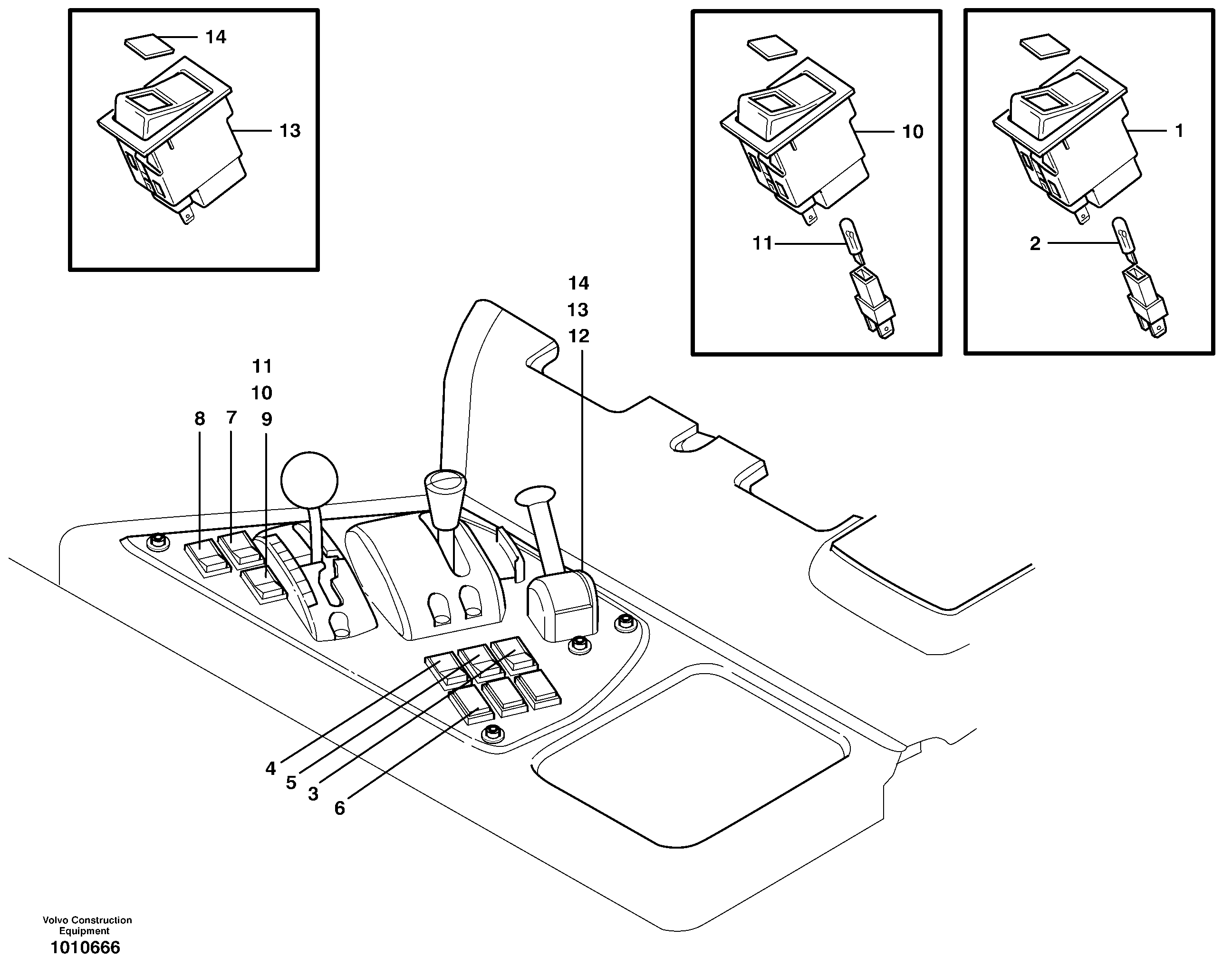 14
13

10
11

1
2

14
13
12

11
10
8 7 9

4
5
3
6

Volvo Construction Equipment
1010666