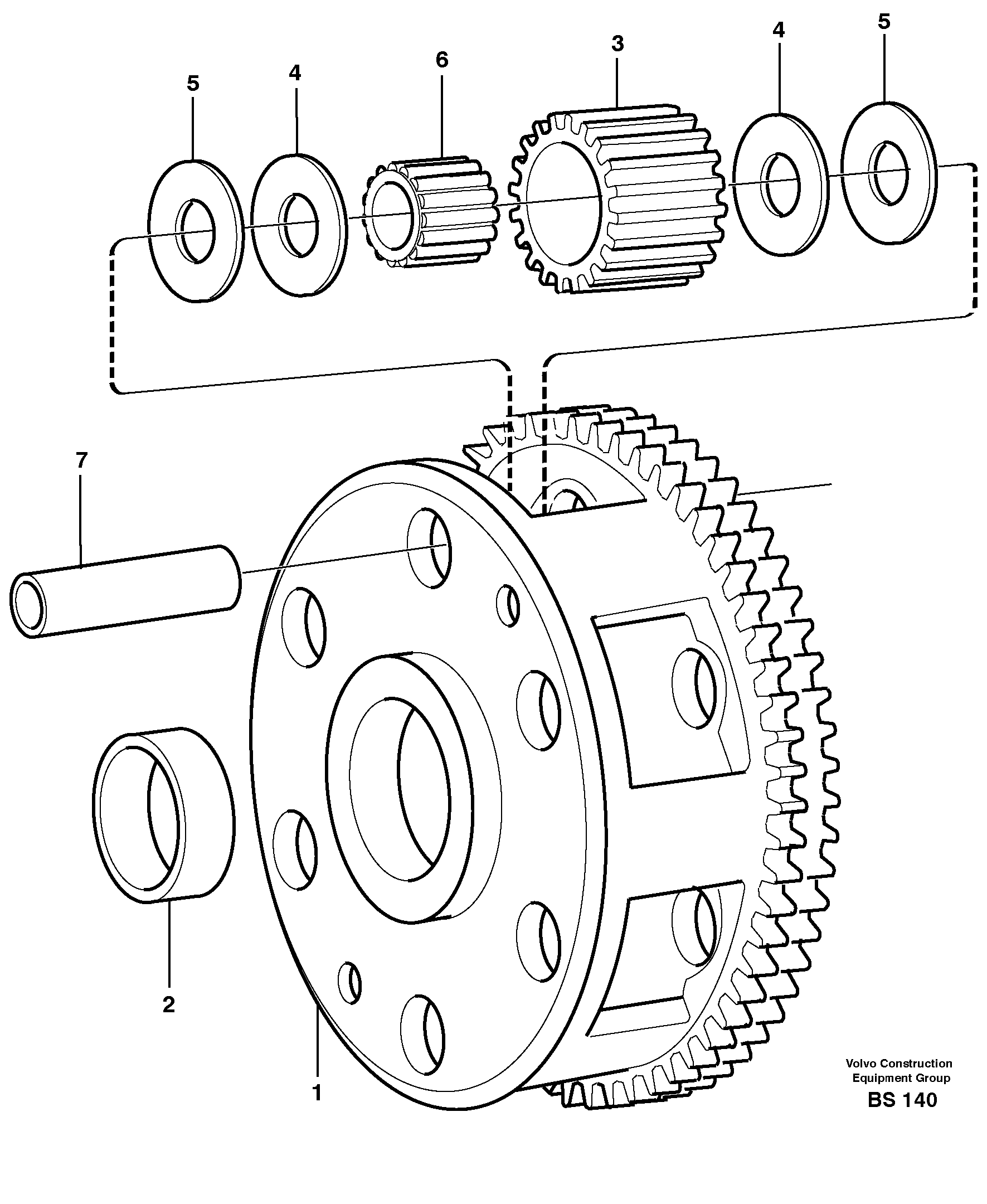 5
4
6
3
4
5
7
2
1
Volvo Construction Equipment Group
BS 140