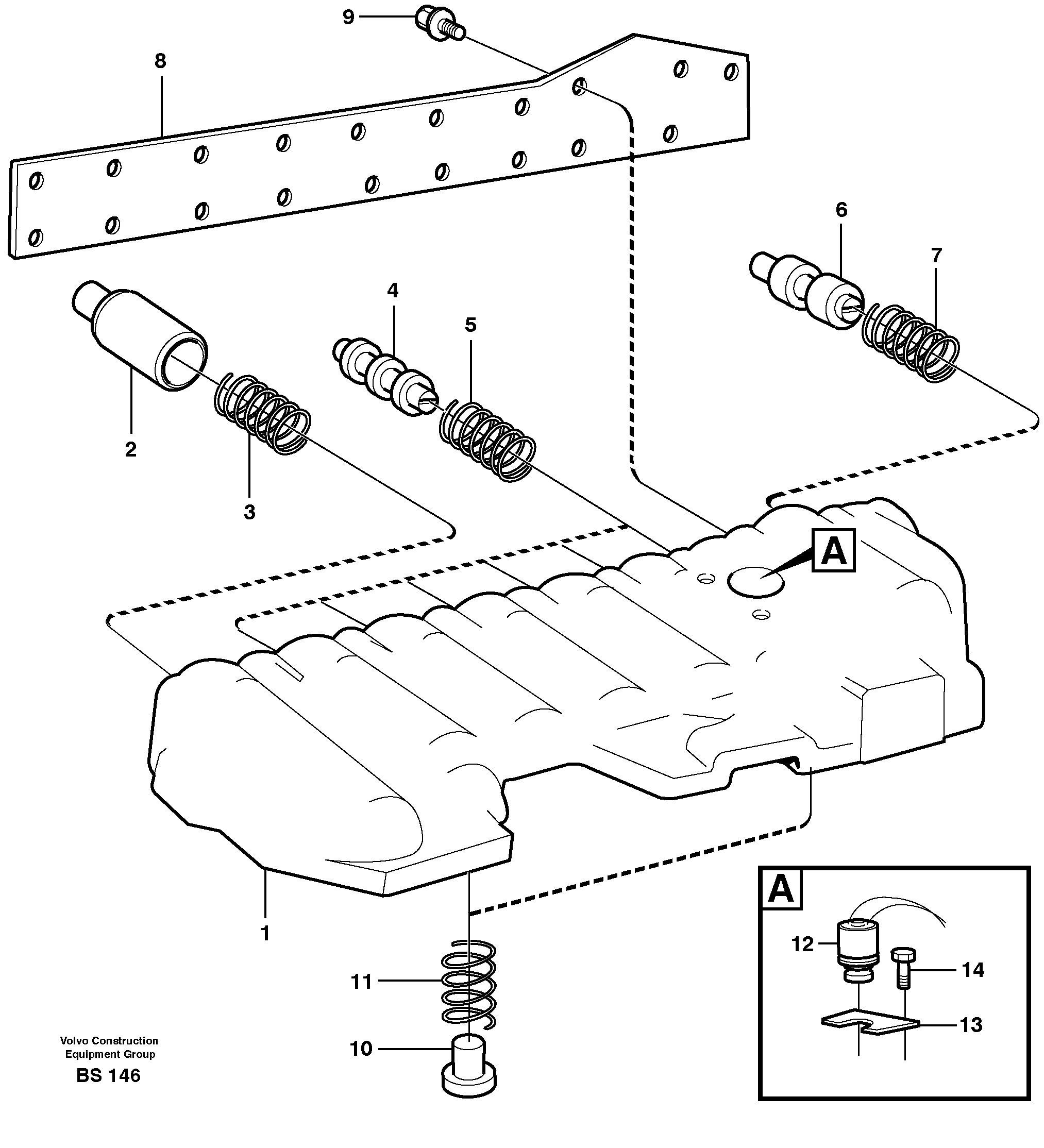 9
8
6
7
4
5
2
3
A
1
A
12
14
13
11
10
Volvo Construction Equipment Group
BS 146