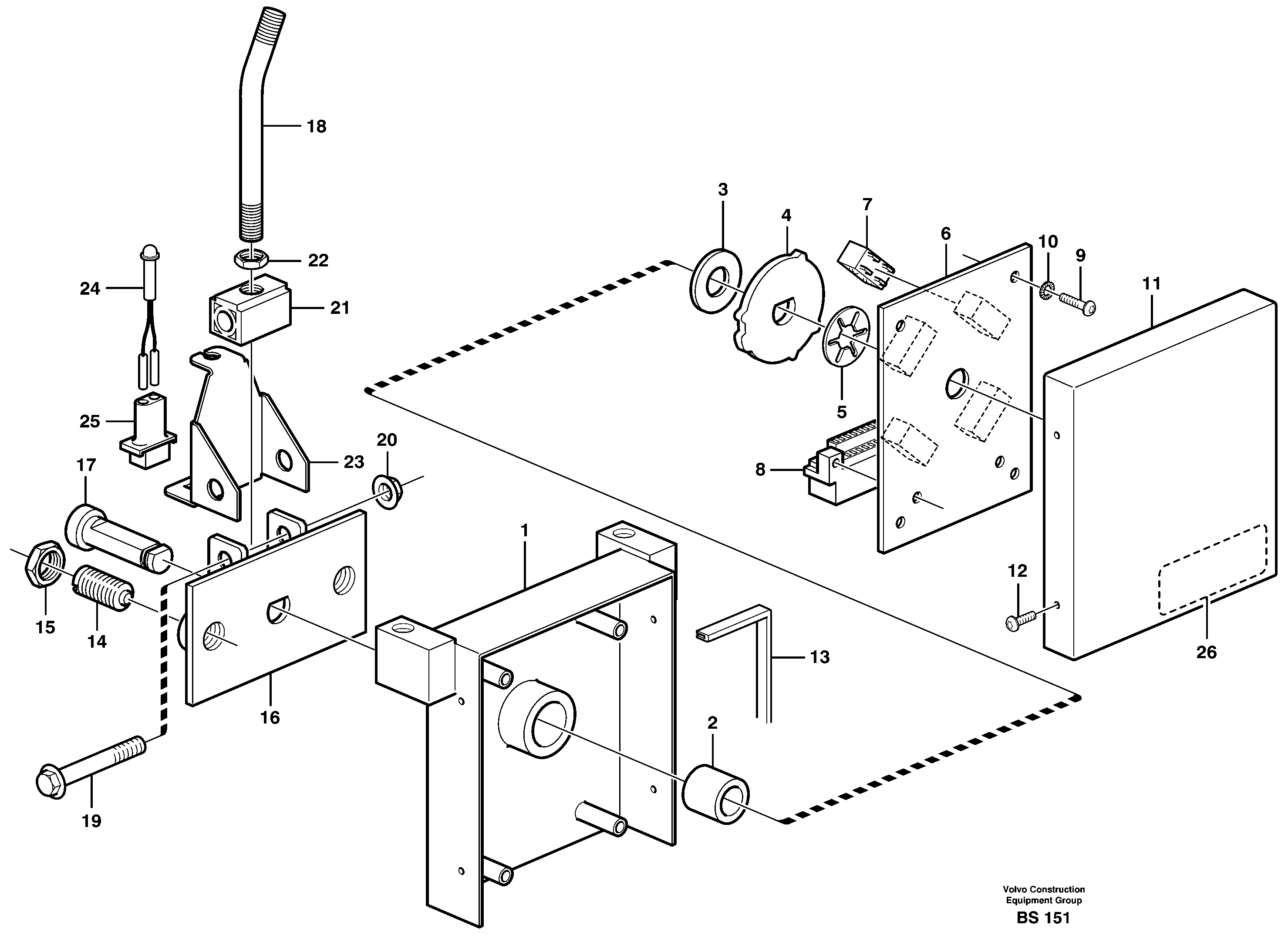 18

3
4
7
6
10
9
11

22

24
21

5

25

20
23
8
17

1

12

15
14

13
26

16

2

19

Volvo Construction
Equipment Group
BS 151