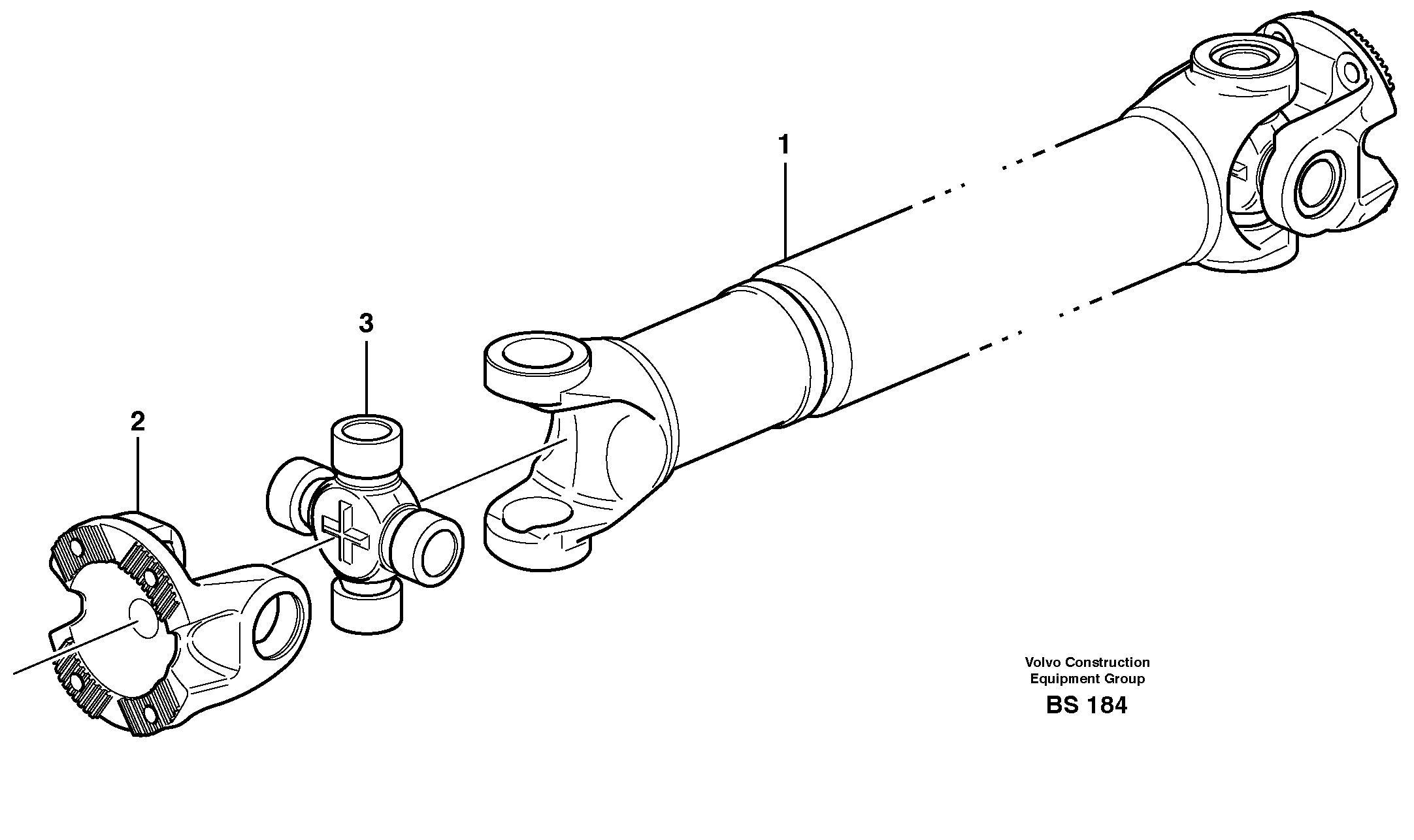 1

3

2

Volvo Construction Equipment Group

BS 184