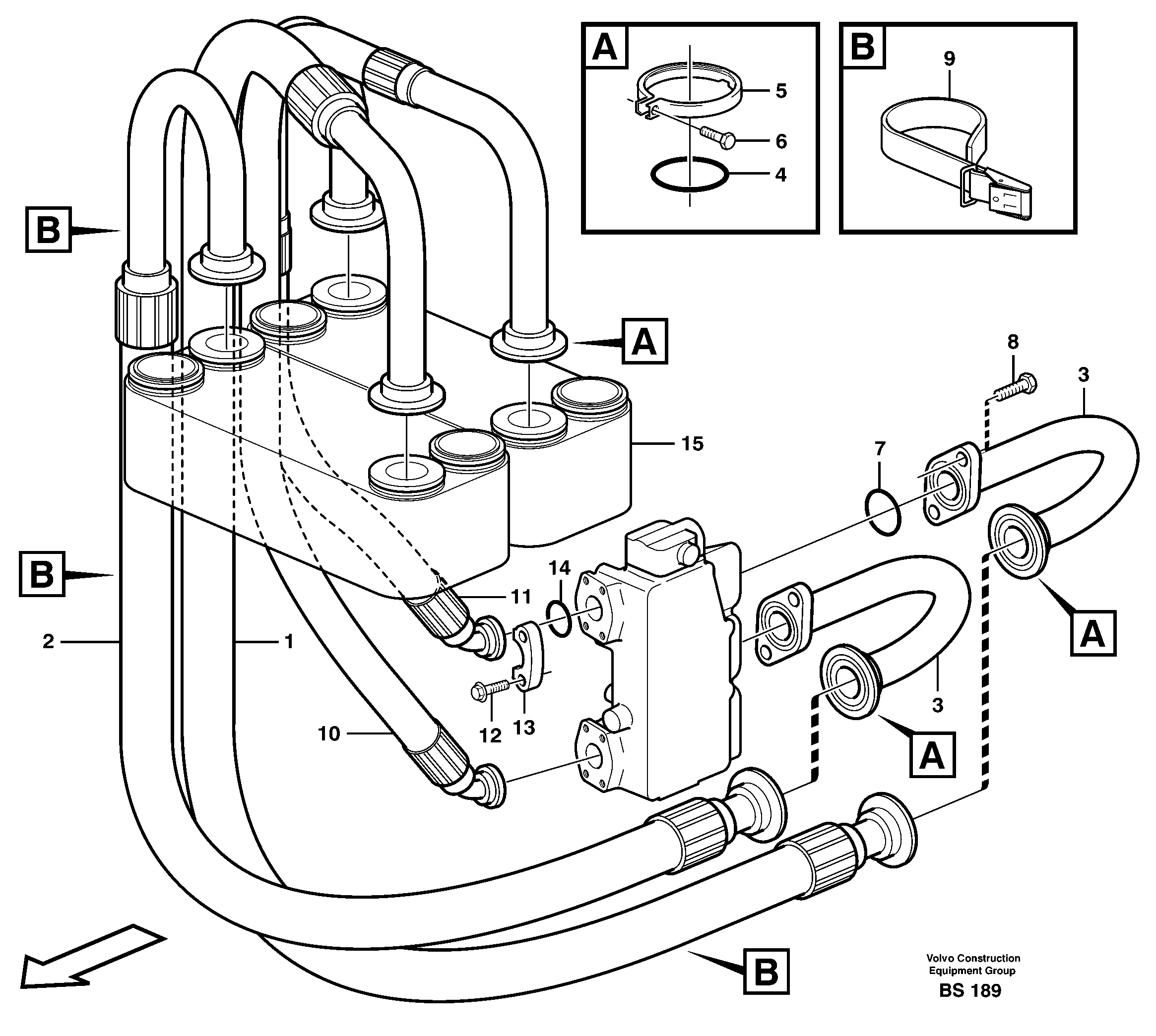 A

5

6

4

B

9

B

A

8

3

15

7

B

14

11

A

2

1

12

13

3

10

A

B

Volvo Construction Equipment Group

BS 189