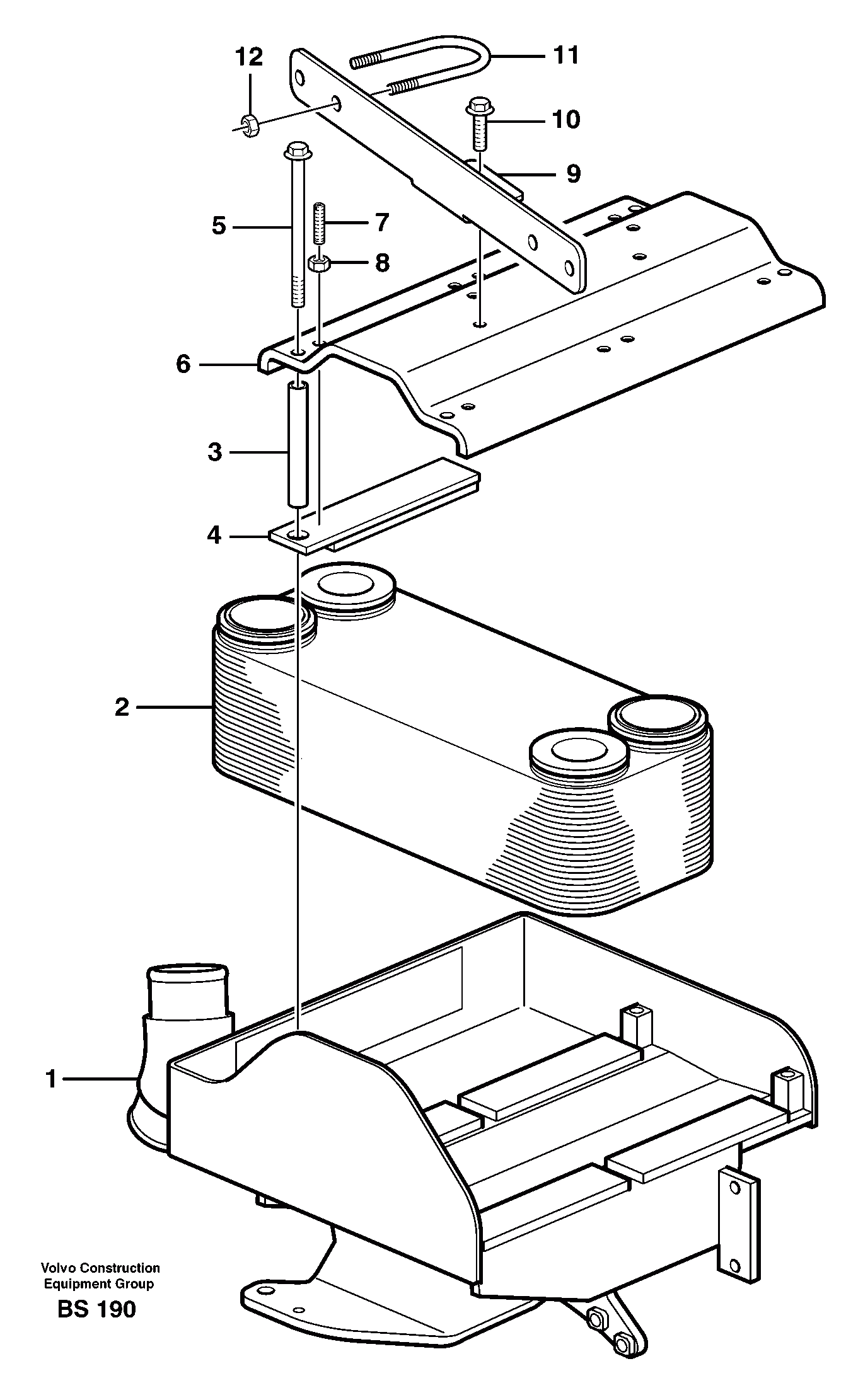 12
11
10
9
5
7
8
6
3
4
2
1
Volvo Construction Equipment Group
BS 190