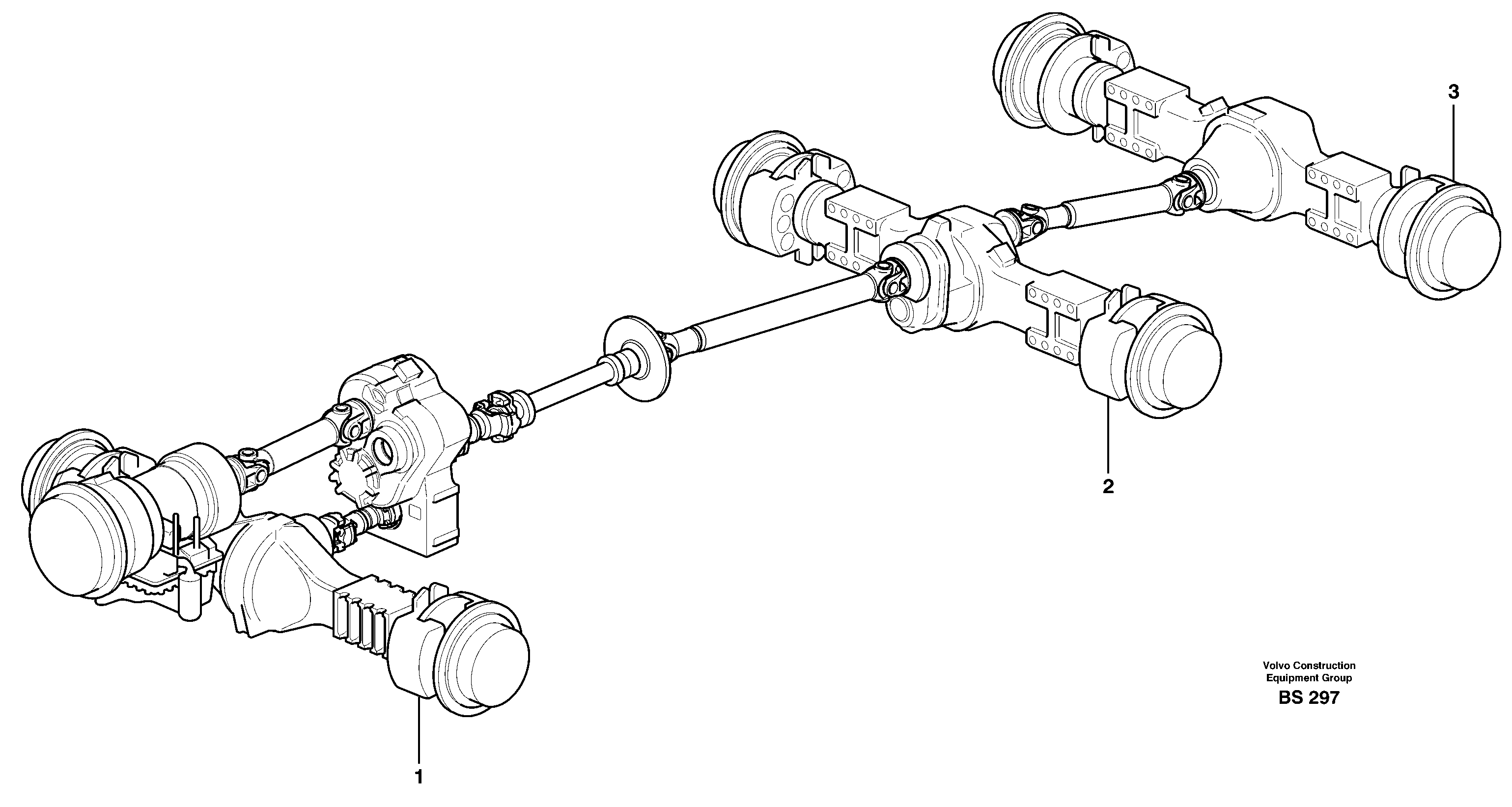 3

2

1

Volvo Construction Equipment Group
BS 297