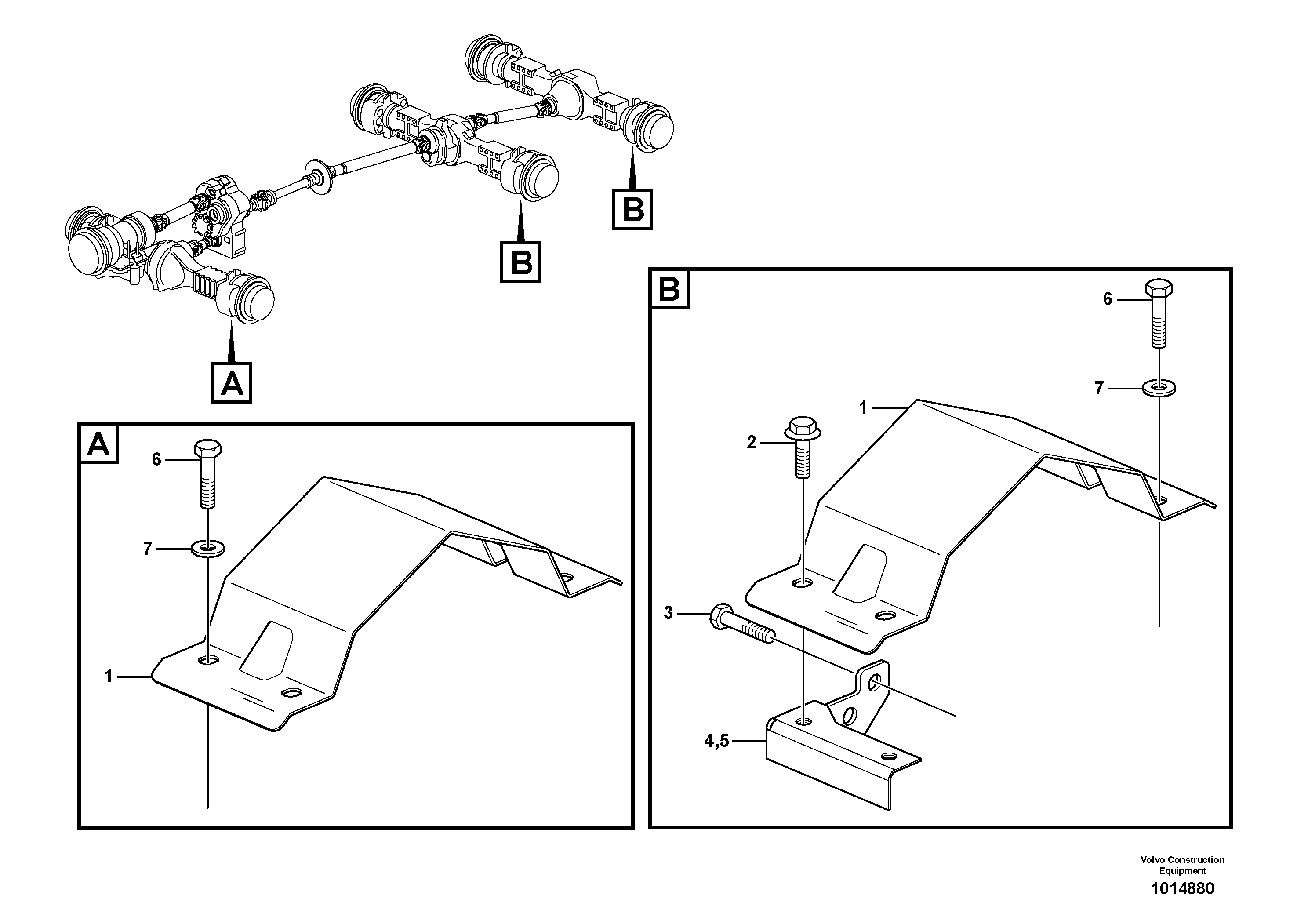 B

B

A

A

6

7

1

B

6

7

1

2

3

4,5

Volvo Construction Equipment

1014880