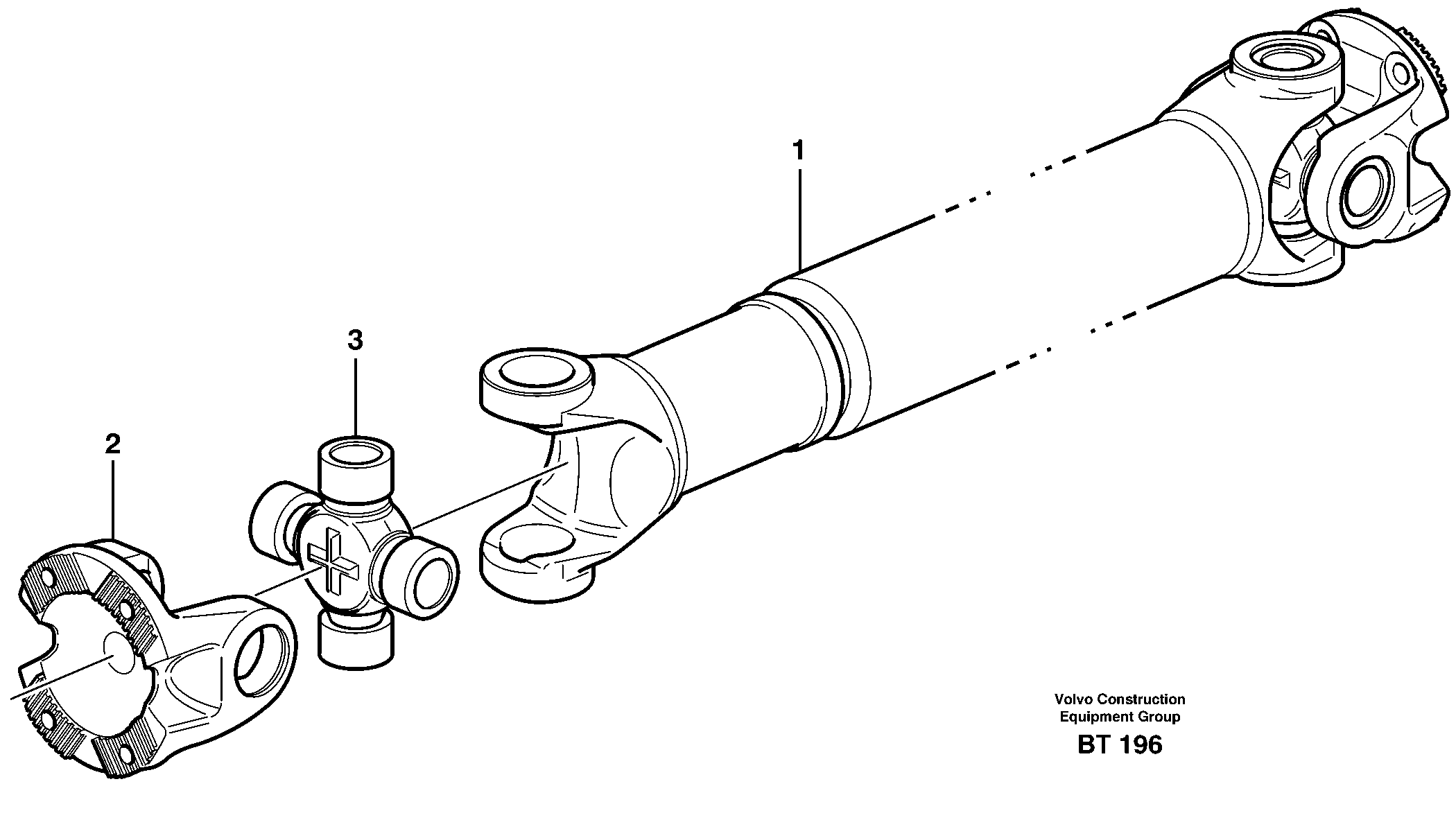 1

3

2

Volvo Construction
Equipment Group

BT 196