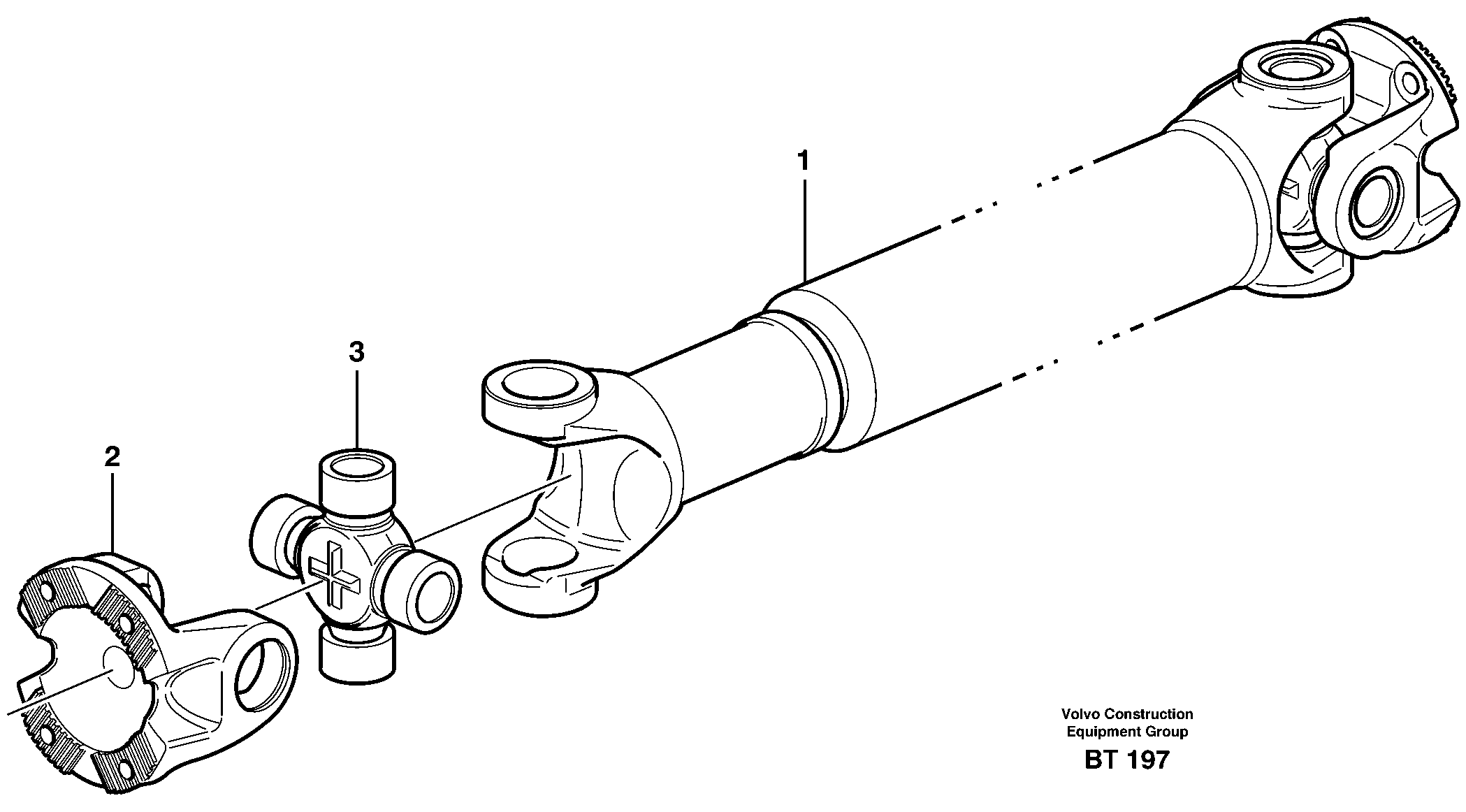 1

3

2

Volvo Construction
Equipment Group

BT 197