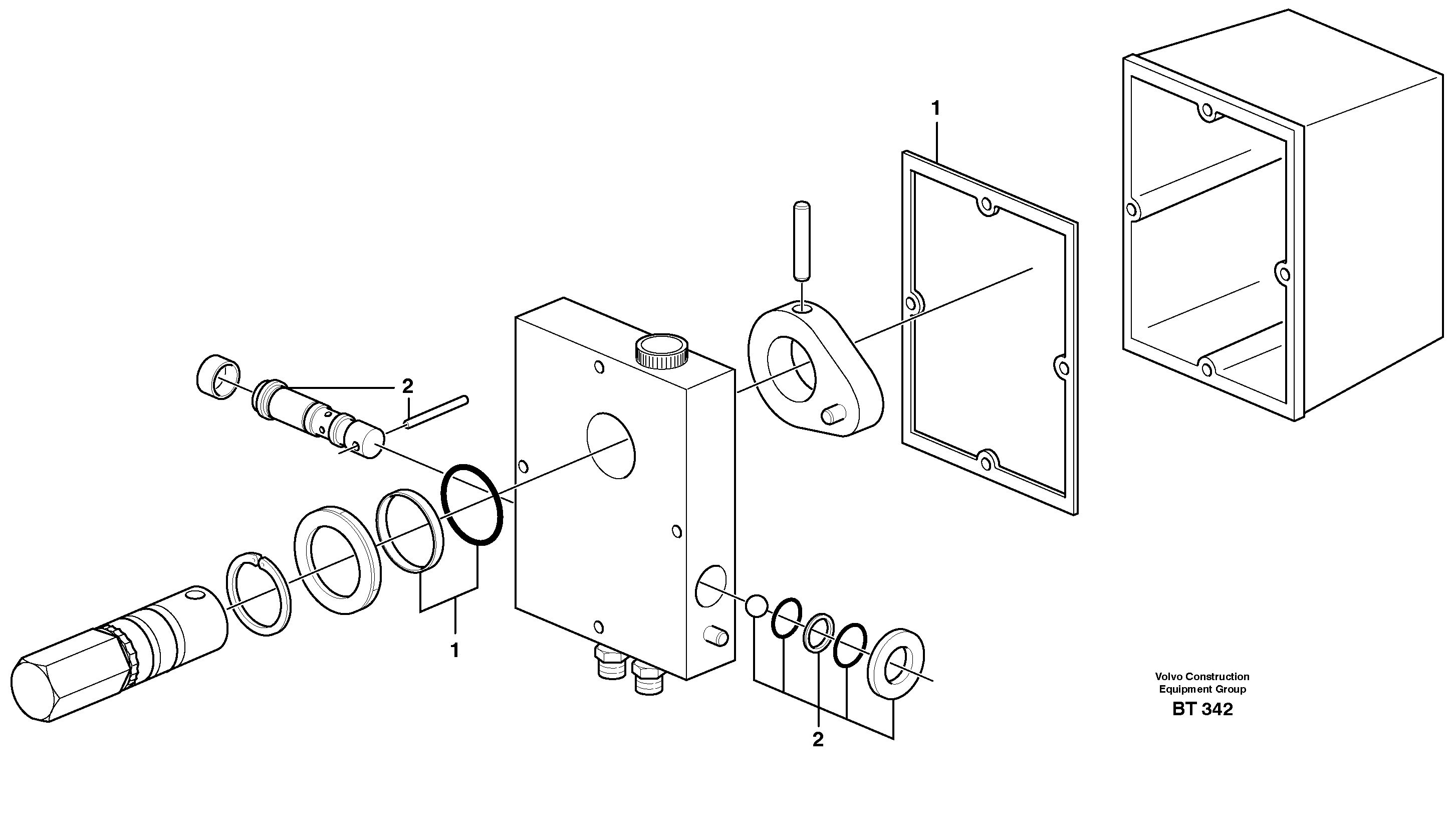 1

2

1

2

Volvo Construction Equipment Group
BT 342