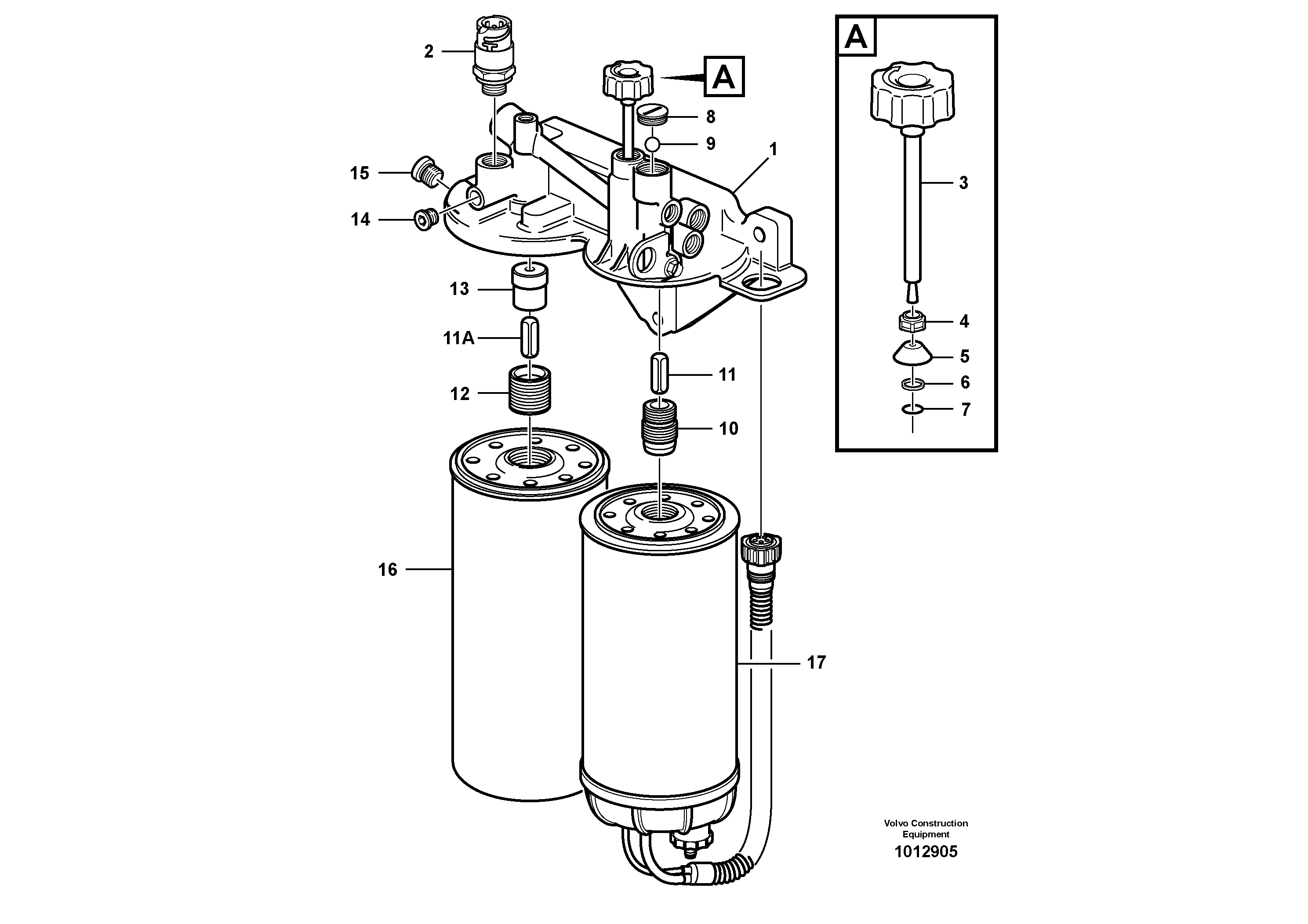 2
A
8
9
1
15
14
13
11A
11
12
10
16
17
A
3
4
5
6
7
Volvo Construction Equipment
1012905