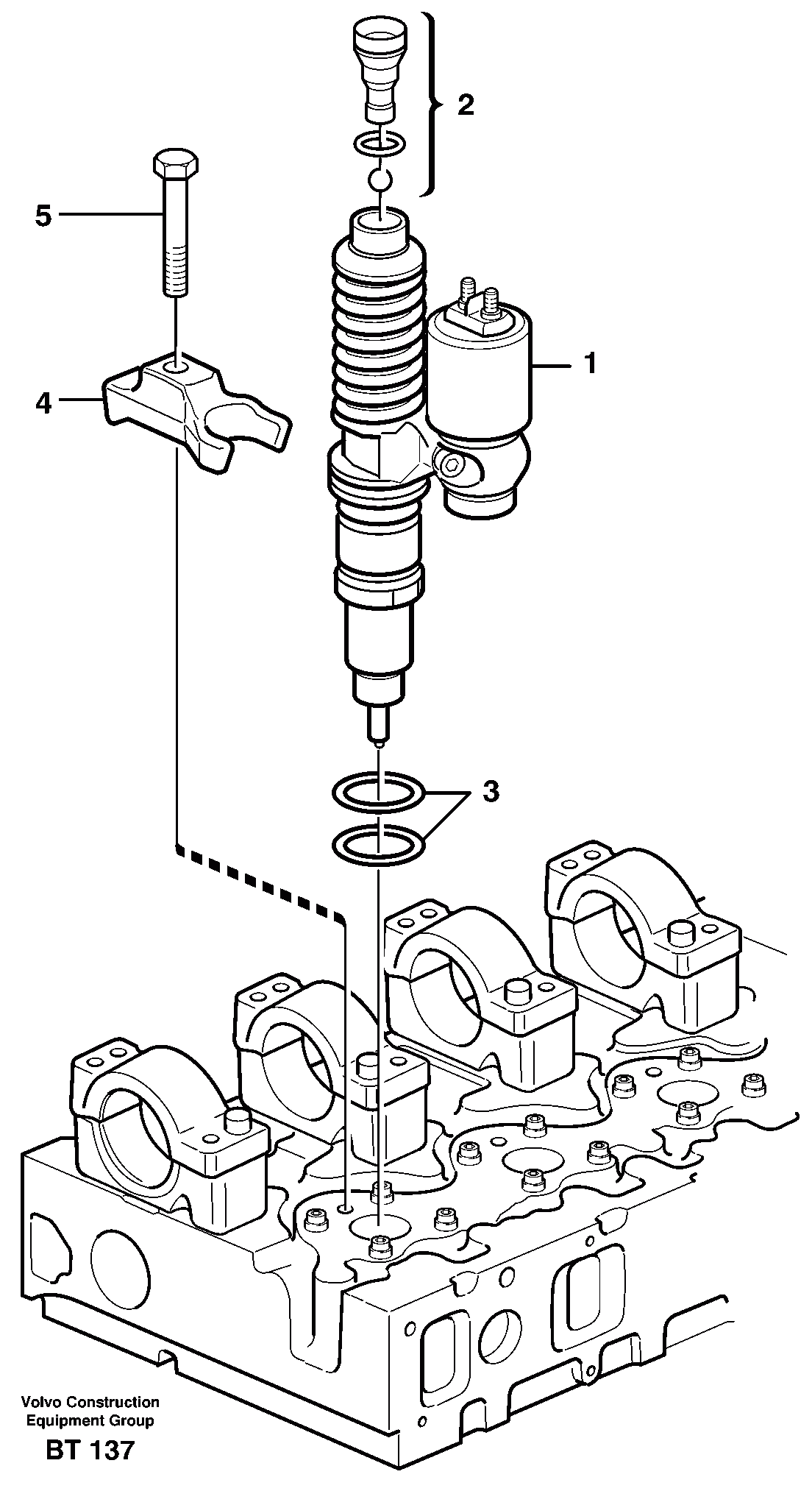 2

5

1

4

3

Volvo Construction Equipment Group

BT 137