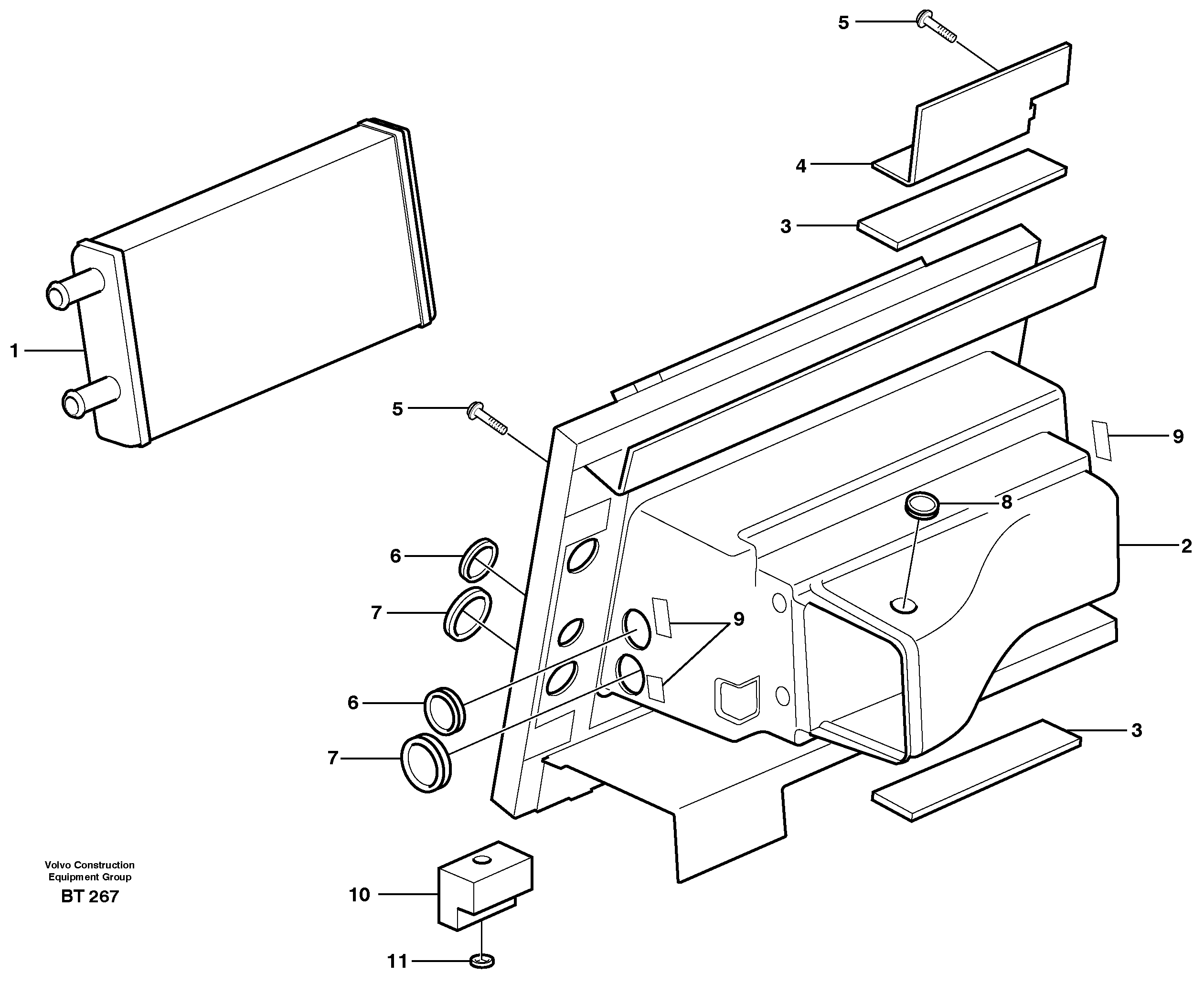 5

4

3

1

5

9

8

2

6

7

9

6

7

3

Volvo Construction Equipment Group

BT 267

10

11