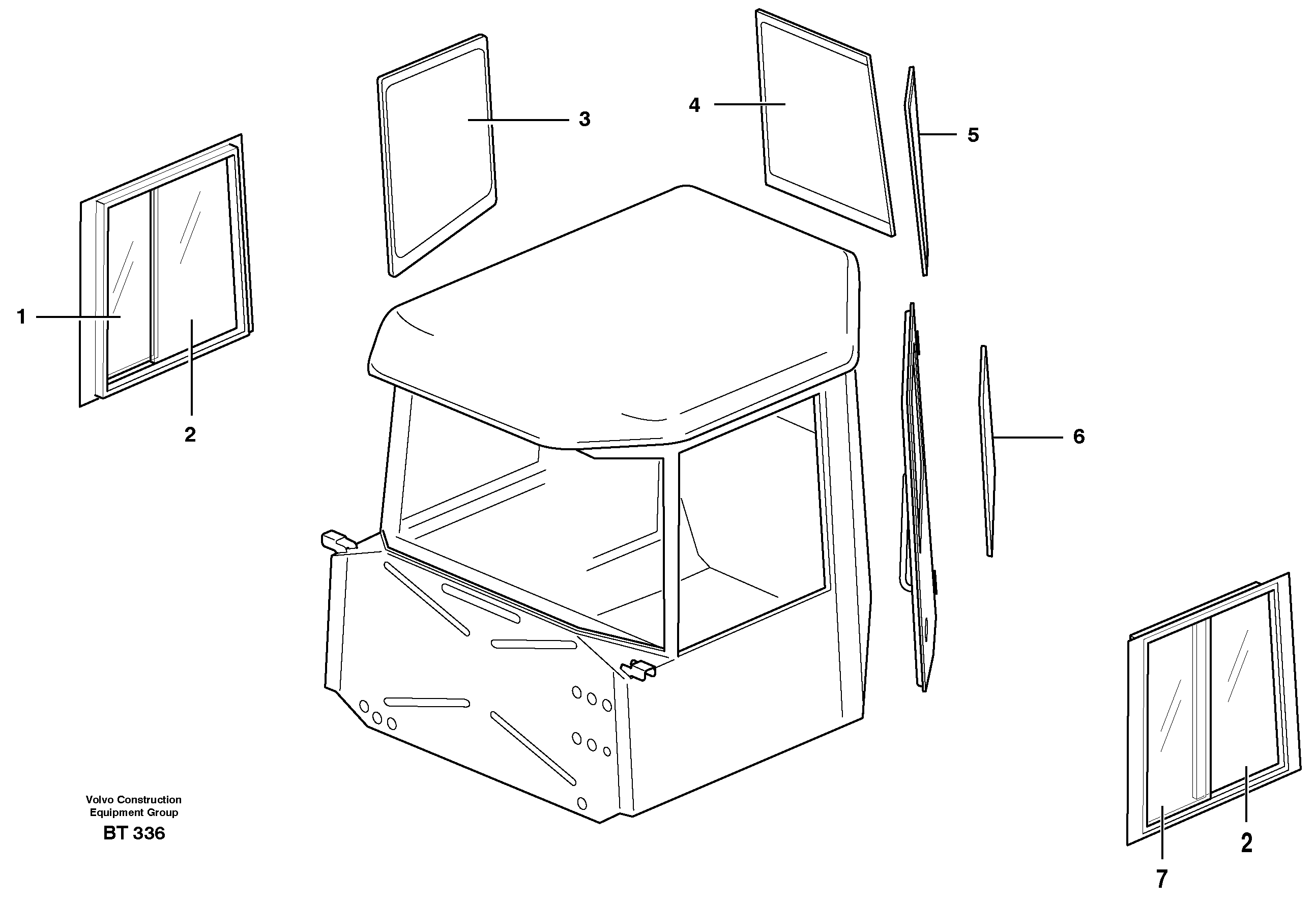 3

4

5

1

2

6

Volvo Construction Equipment Group

BT 336

2

7