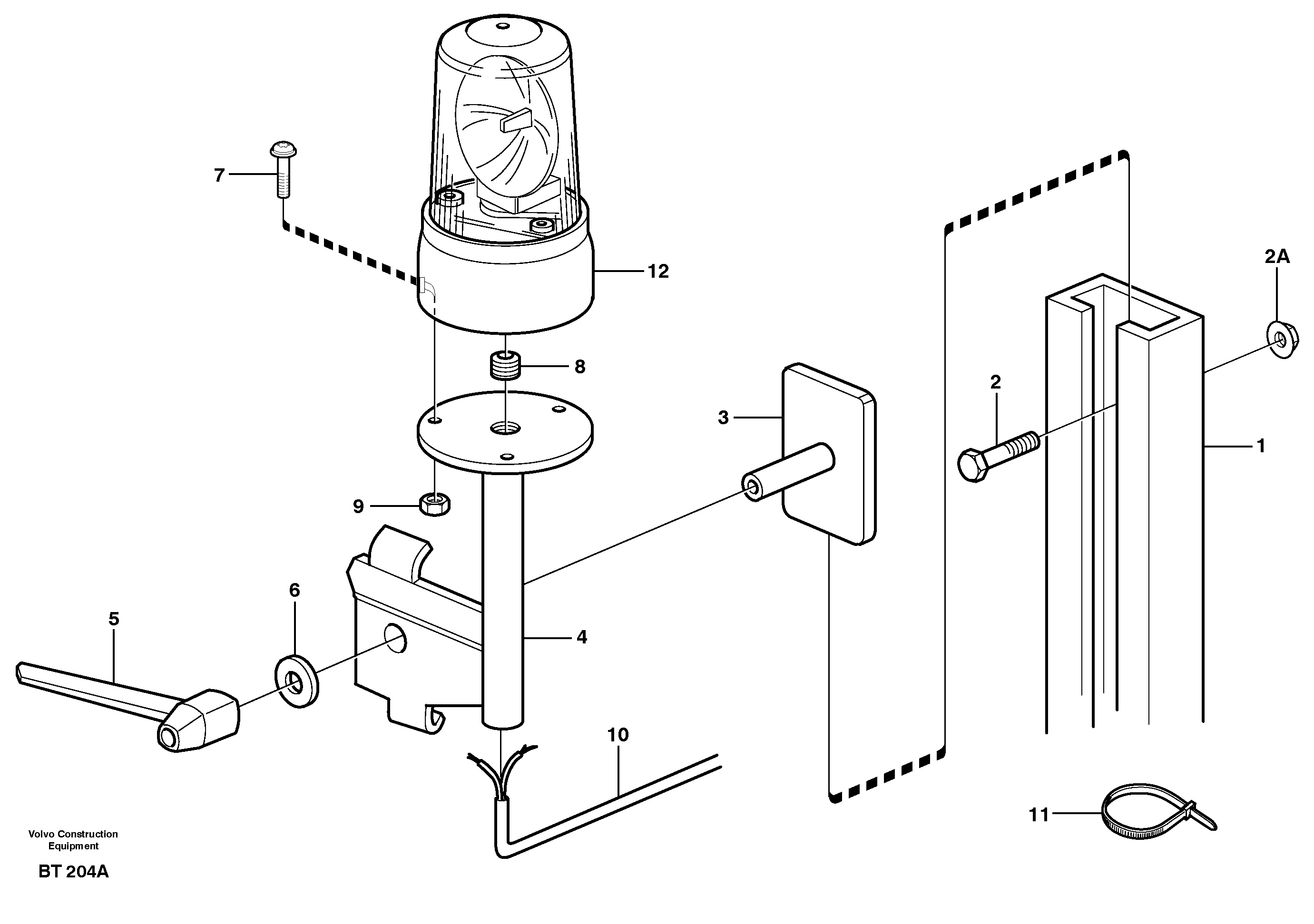 7
12
2A
8
2
3
1
9
6
5
4
10
11
Volvo Construction Equipment
BT 204A