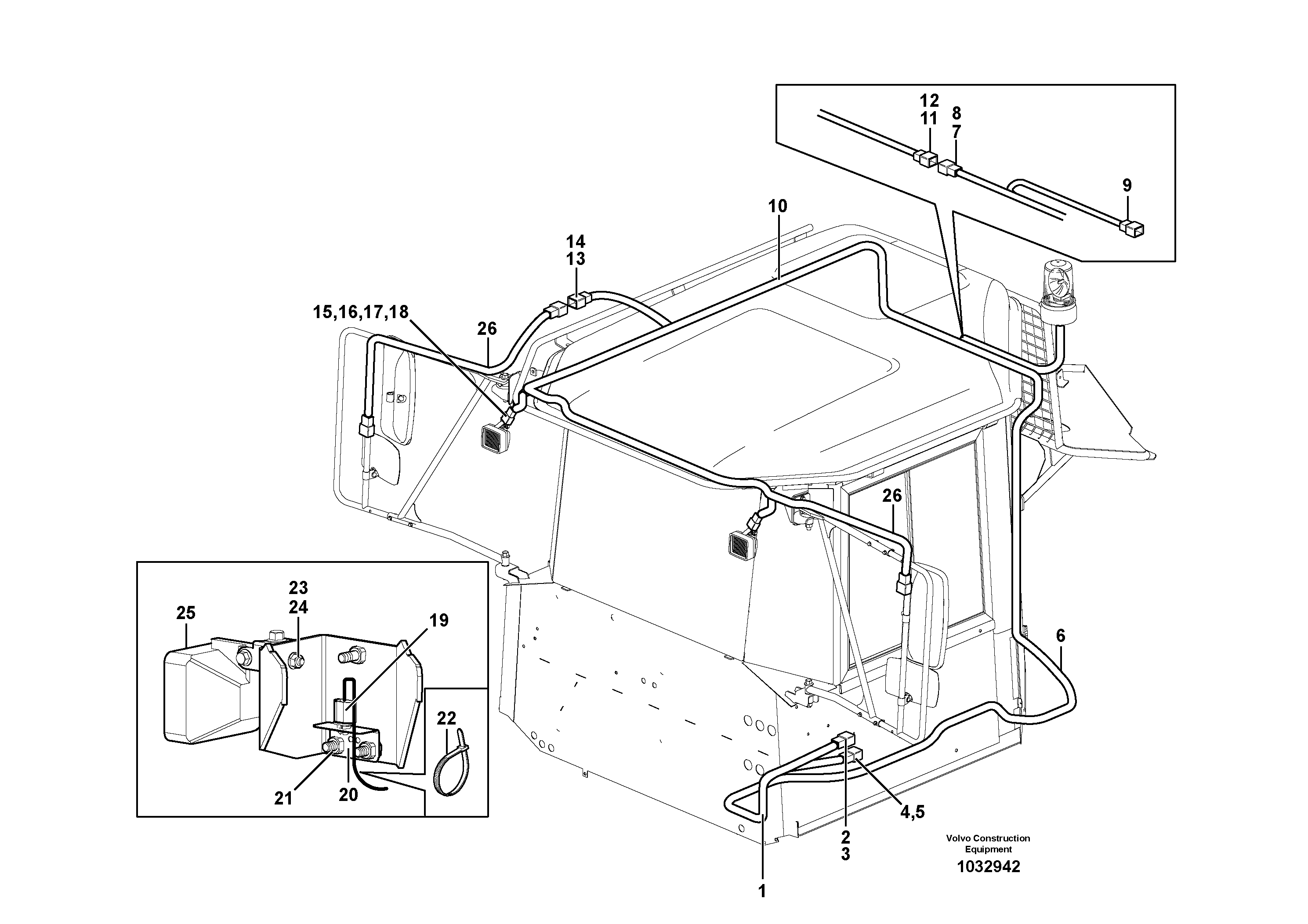 12
11
8
7
9
10
14
13
15,16,17,18
26
26
23
24
25
19
22
21
20
6
4,5
2
3
1
Volvo Construction Equipment
1032942