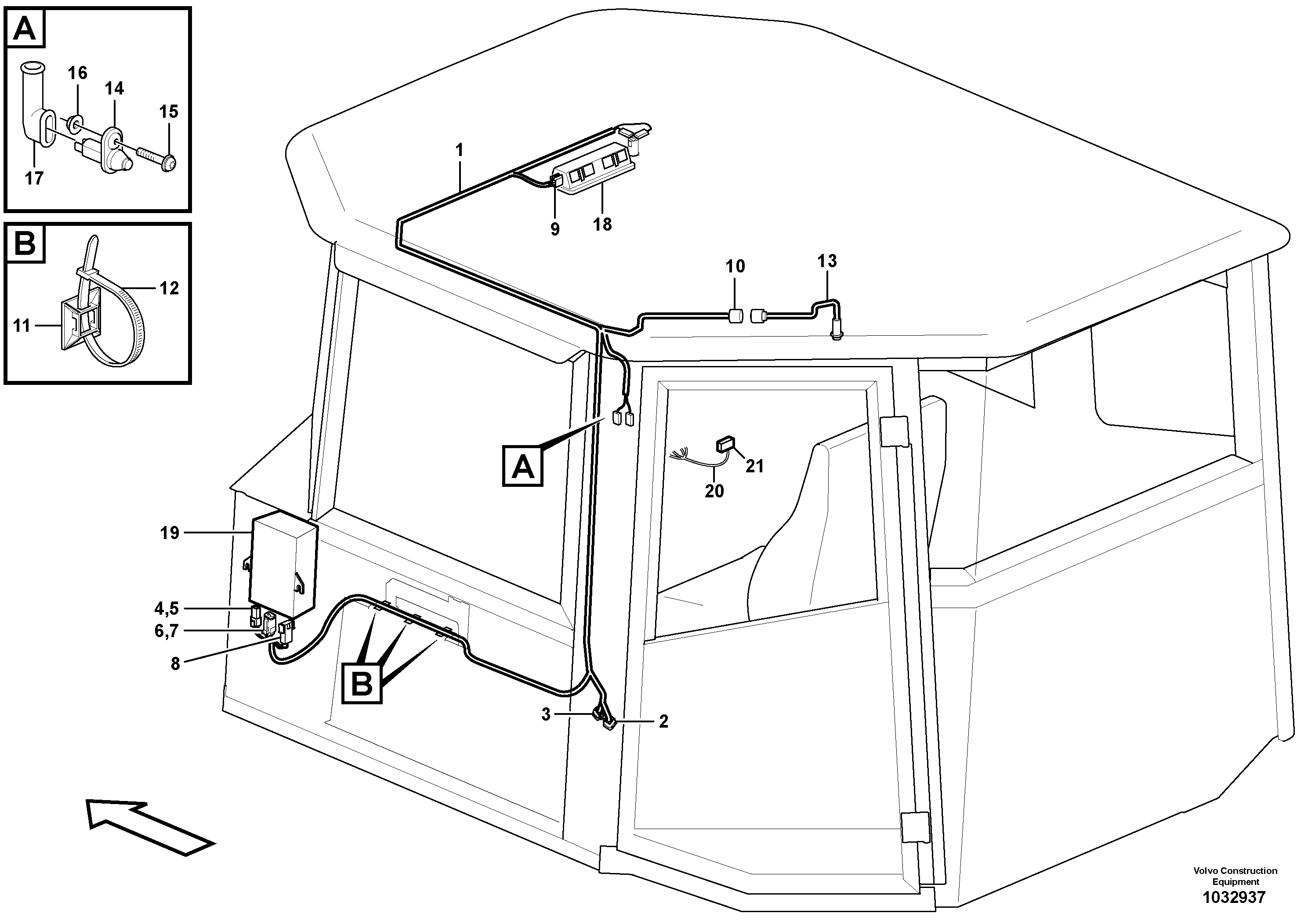 A
16
14
15
17

B
12
11

1
9
18
10
13
A
21
20
19
4,5
6,7
8
B
3
2

Volvo Construction Equipment
1032937