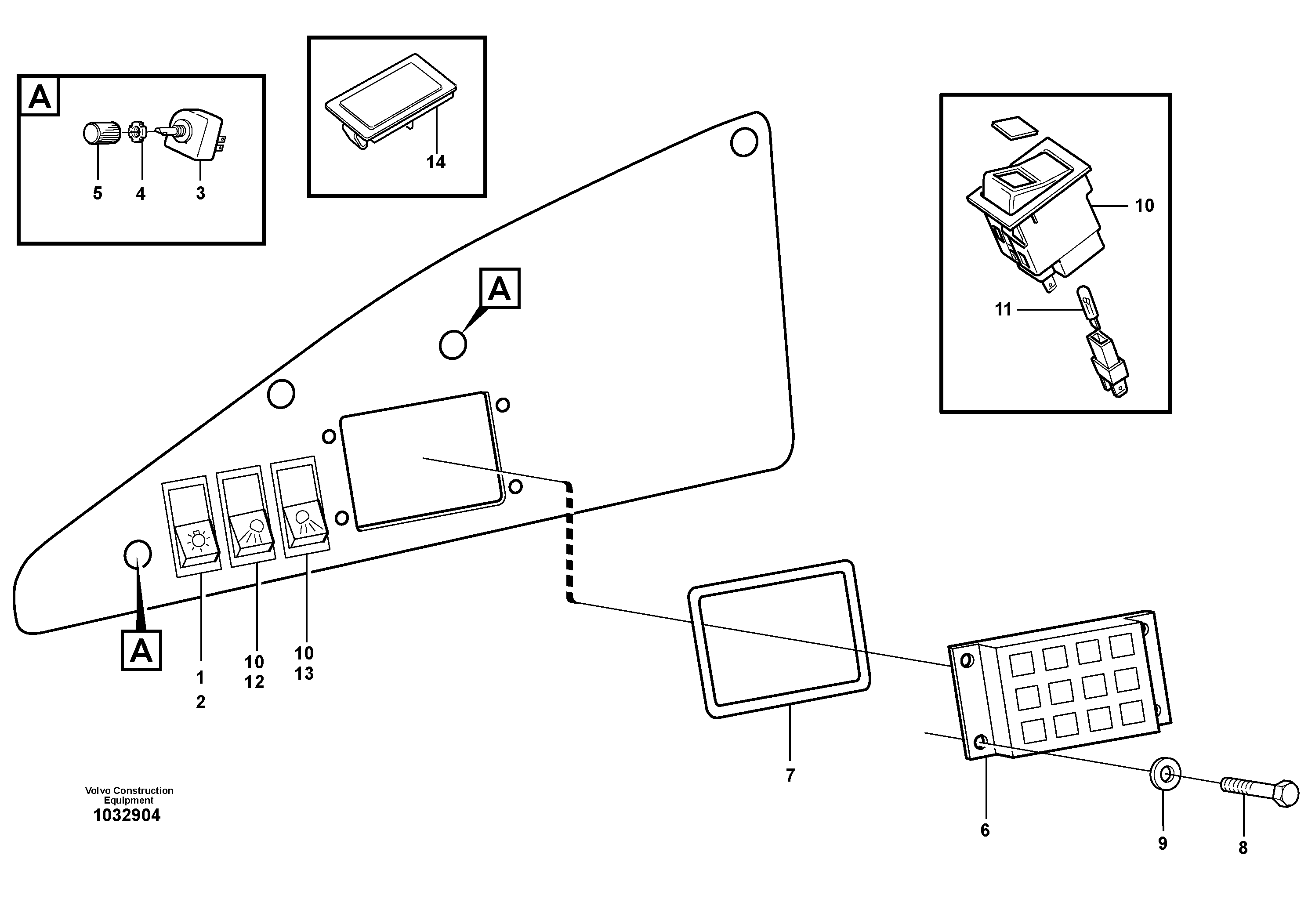 A
5 4 3

14

10
11

A

A

1
2

10
12

10
13

7

6

9

8

Volvo Construction Equipment
1032904