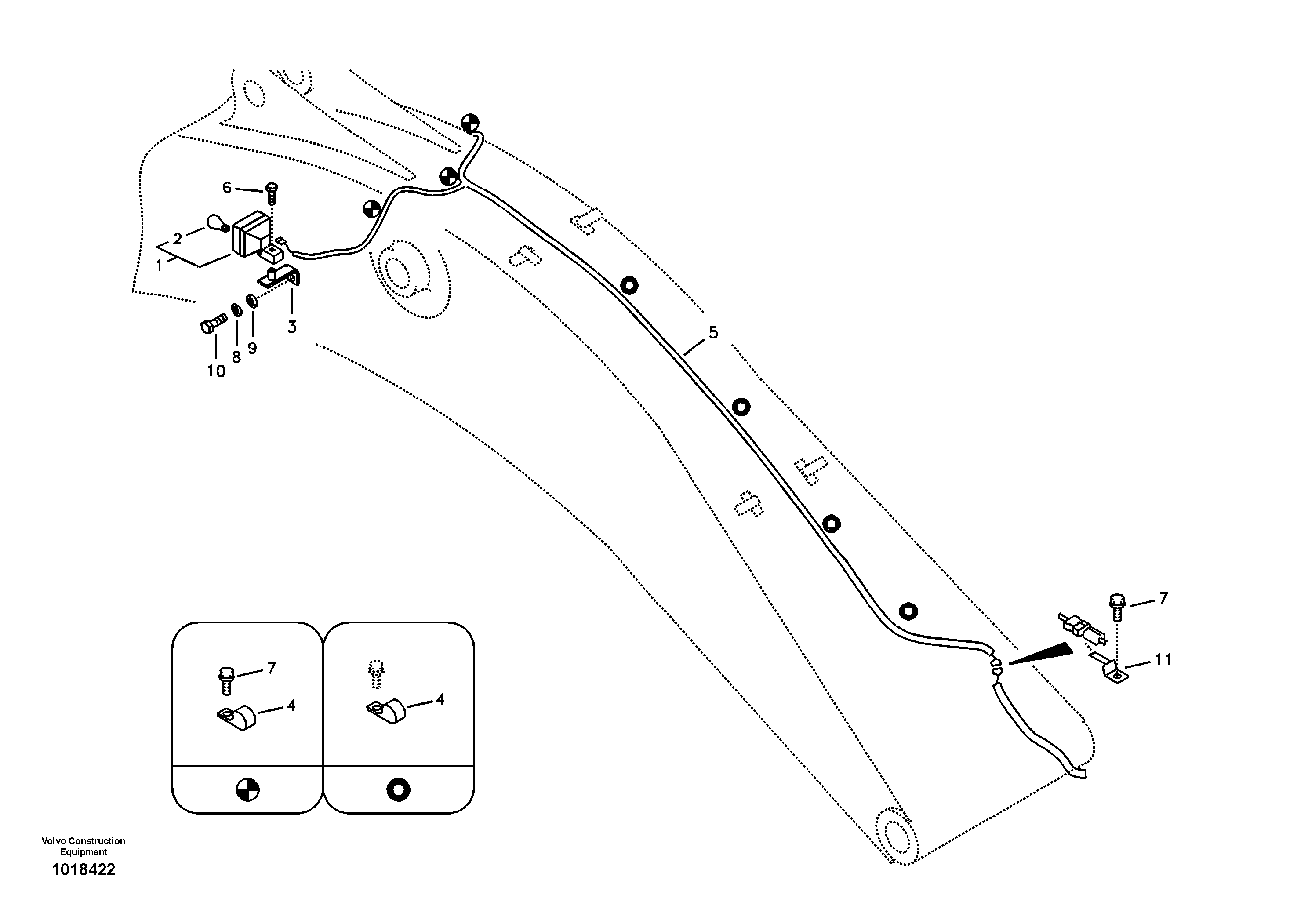 6
2
1
3
10
8
9
5
7
11
7
4
4
Volvo Construction Equipment
1018422