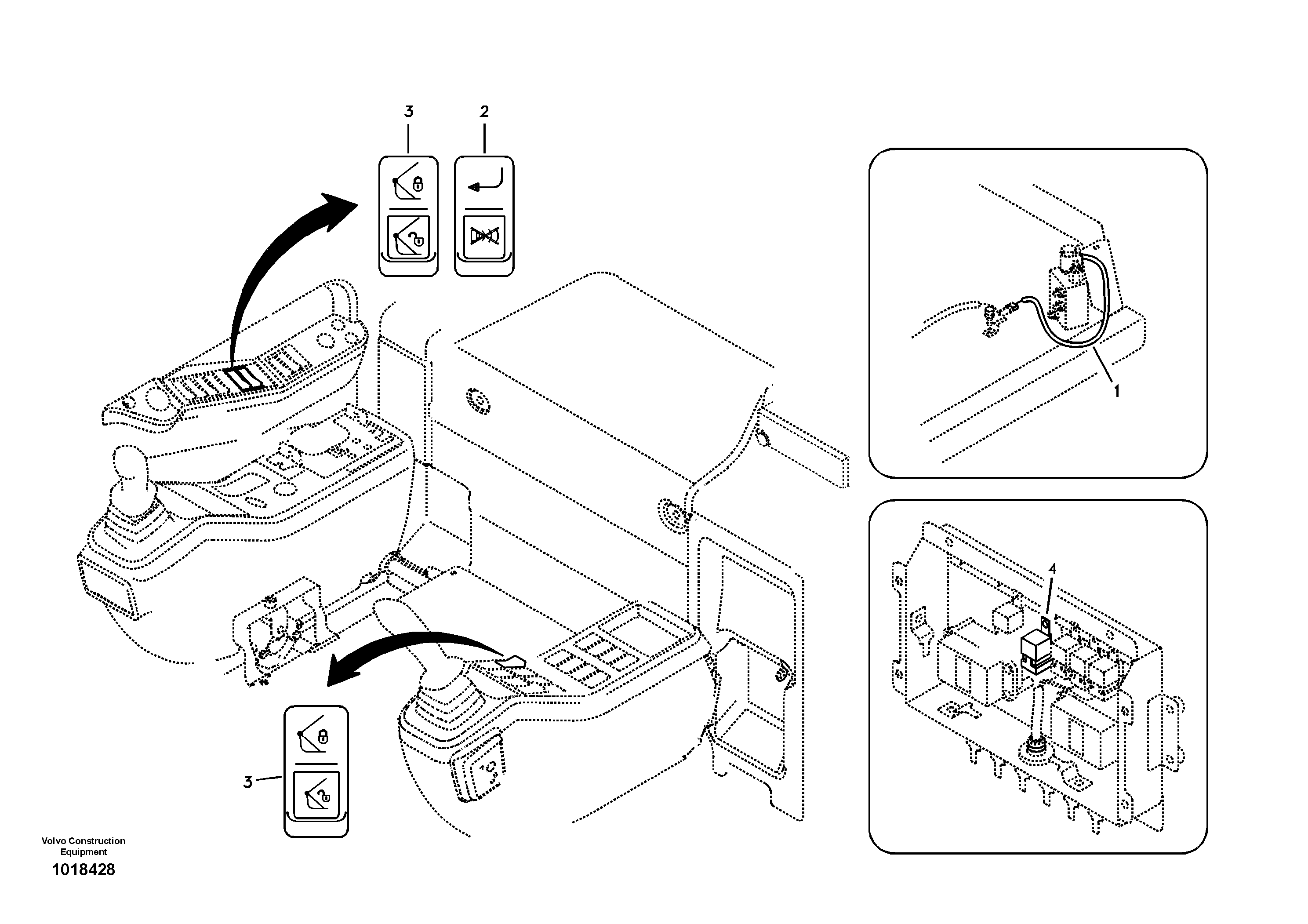 3
2
1
4
3
Volvo Construction Equipment
1018428