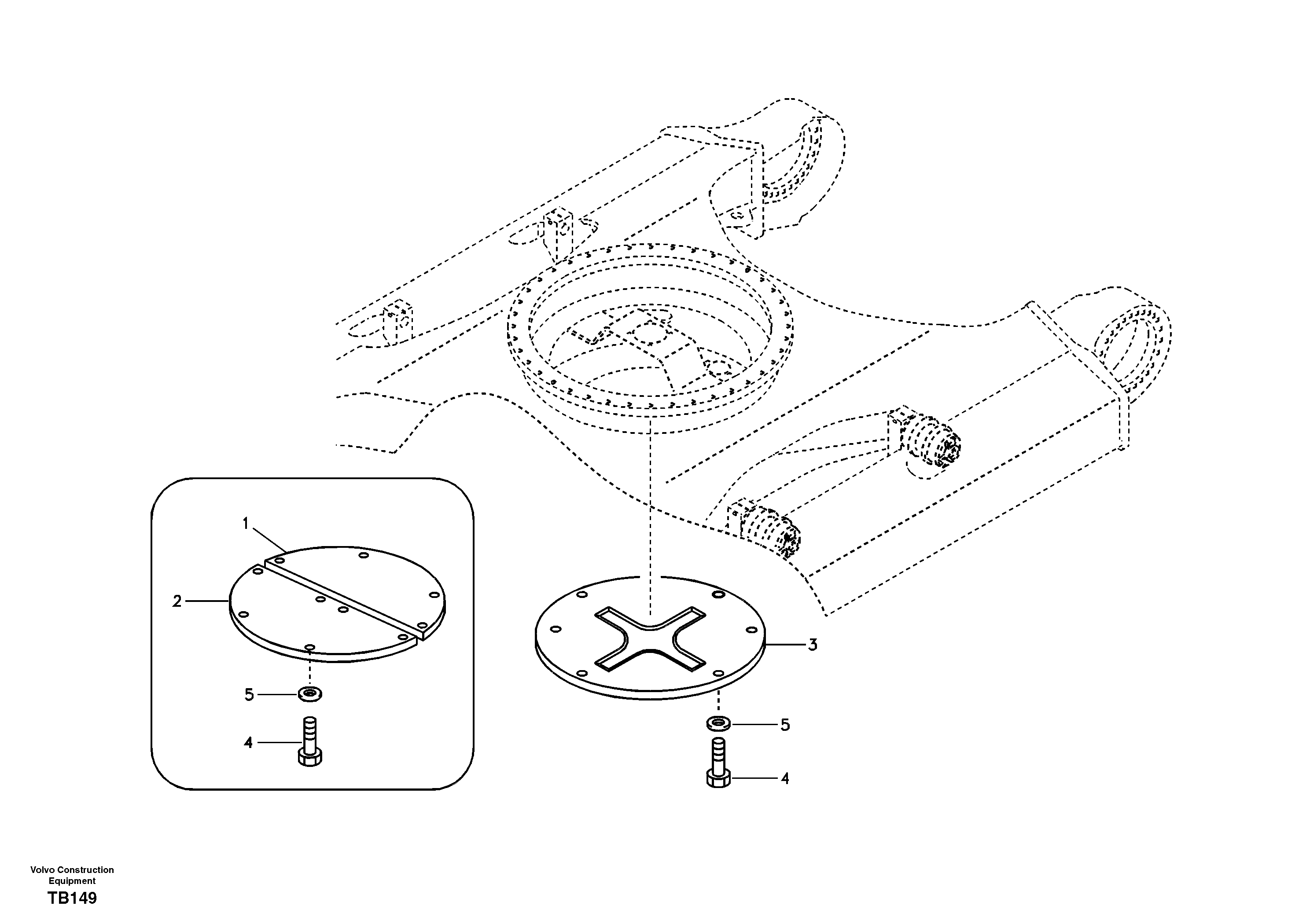 1
2
5
4
3
5
4

Volvo Construction Equipment
TB149