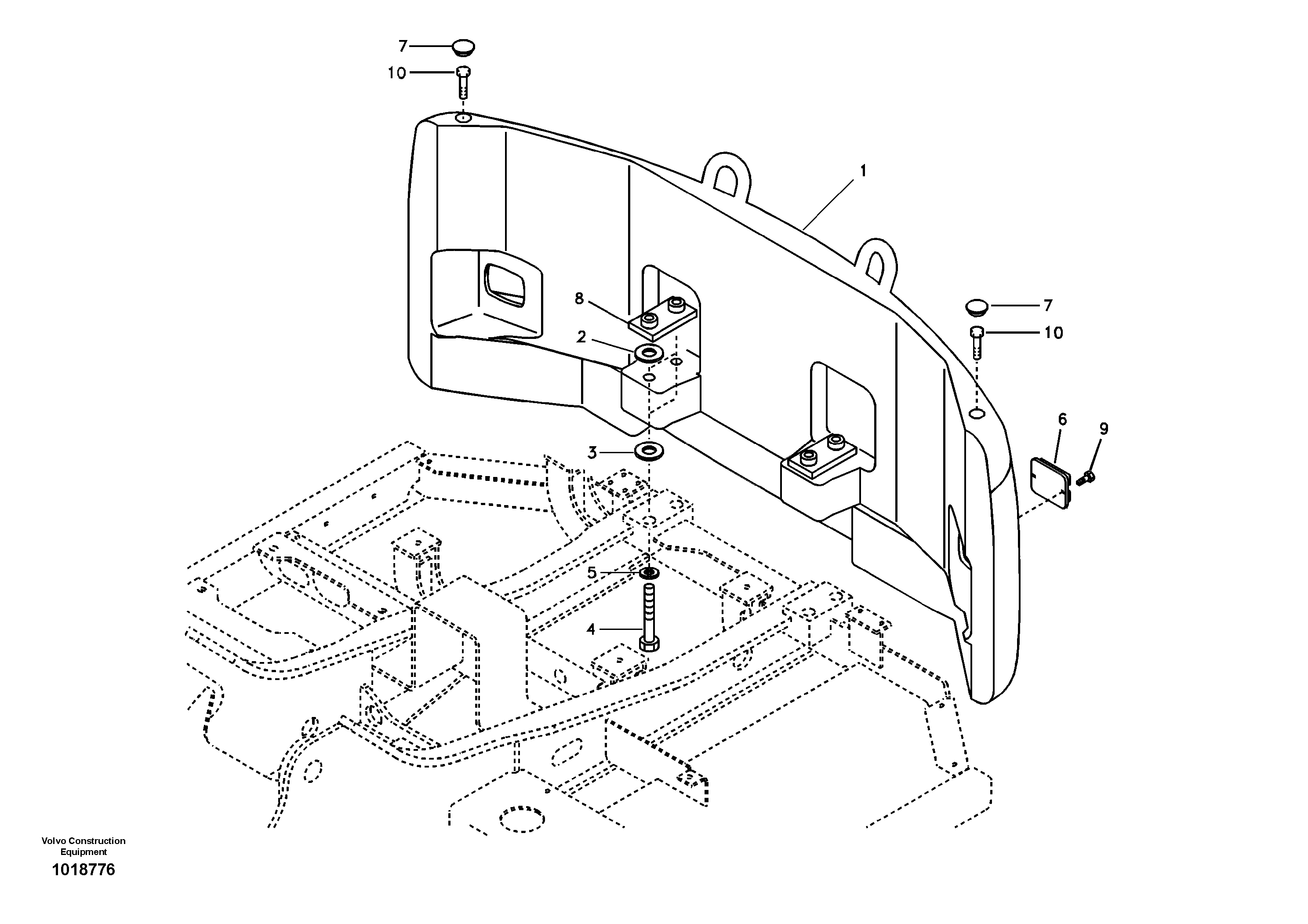 7
10
1
8
2
7
10
6
9
3
5
4

Volvo Construction Equipment
1018776